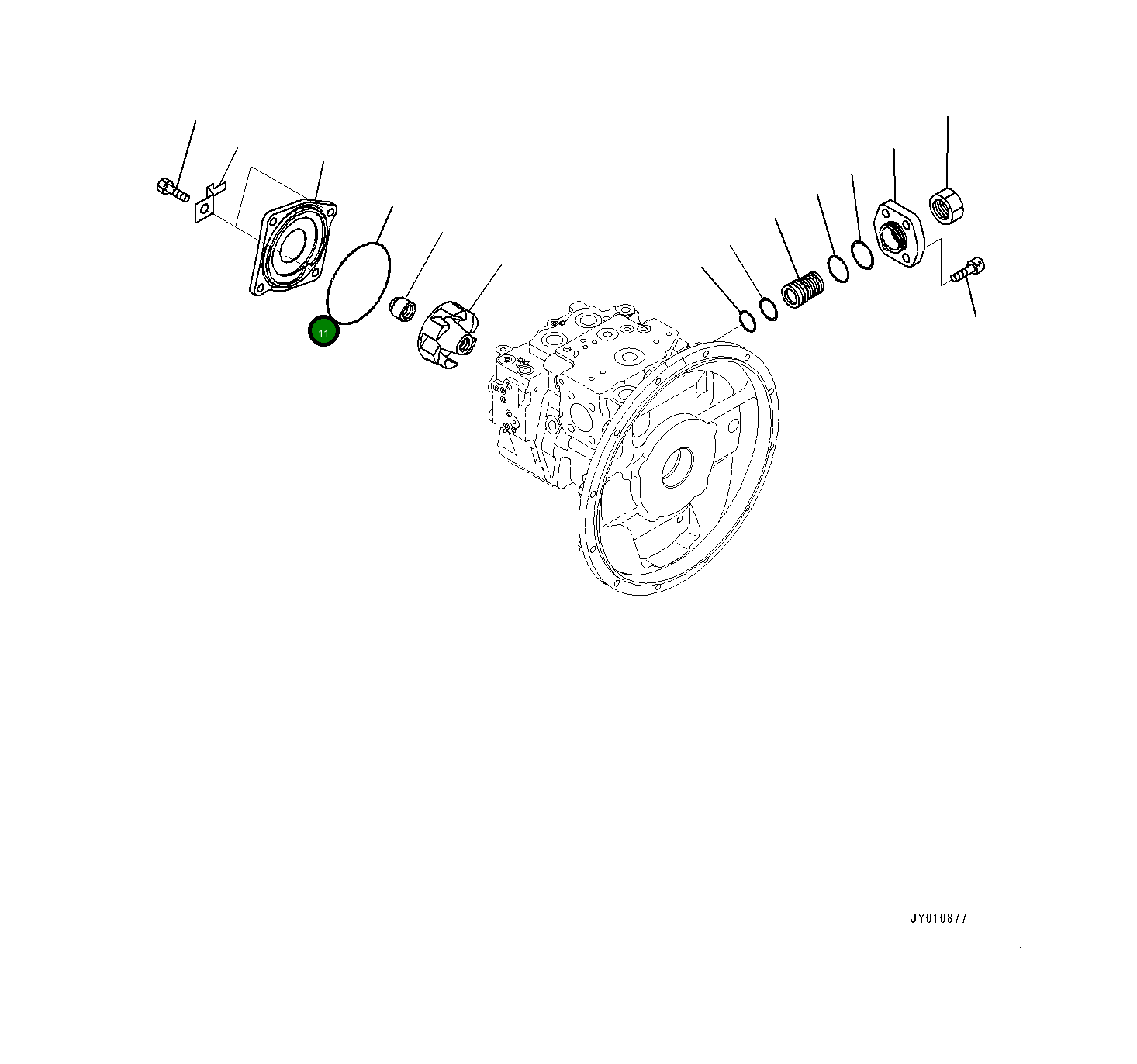 11

JY010877