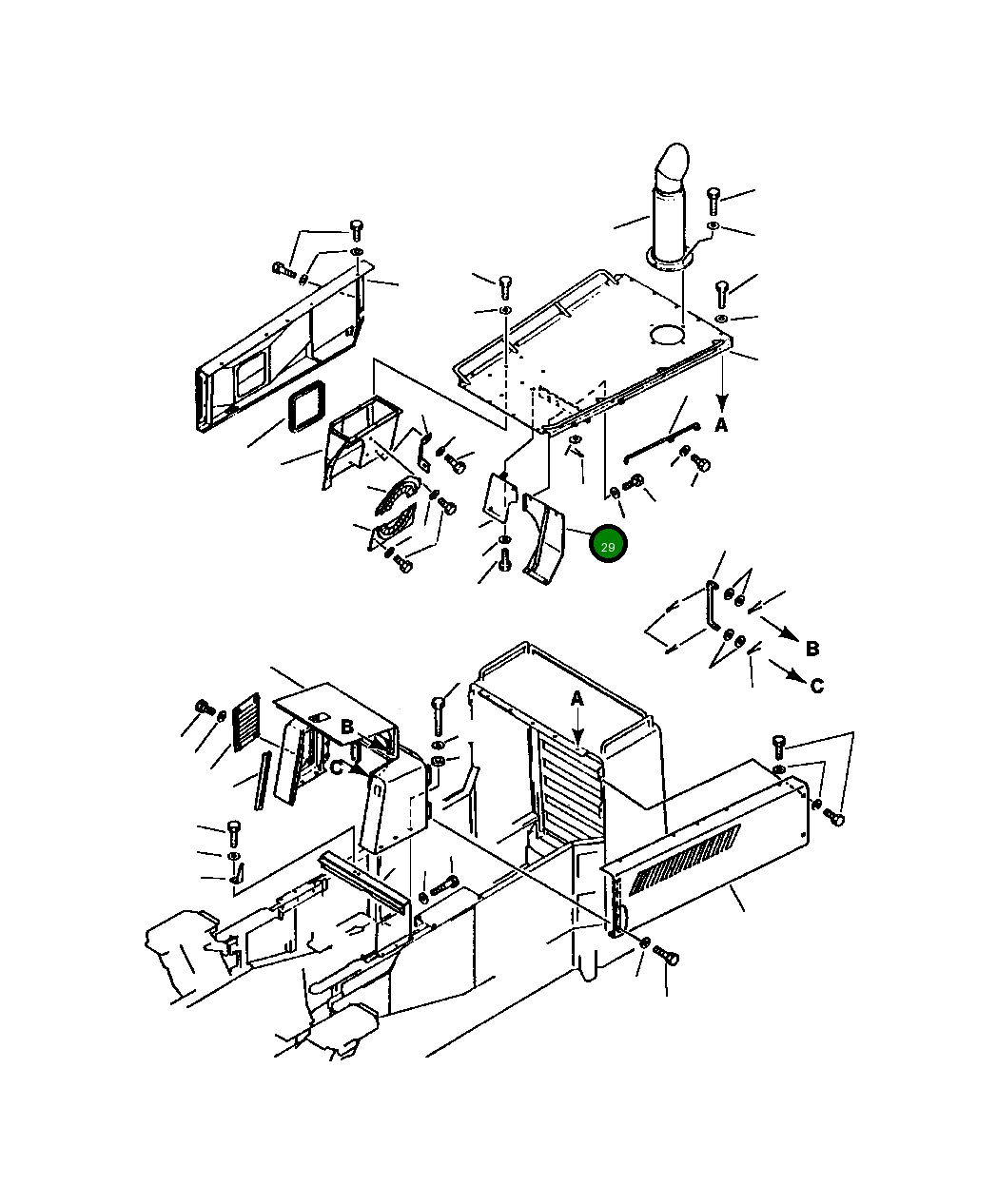 A
29
B
C
A
B
C