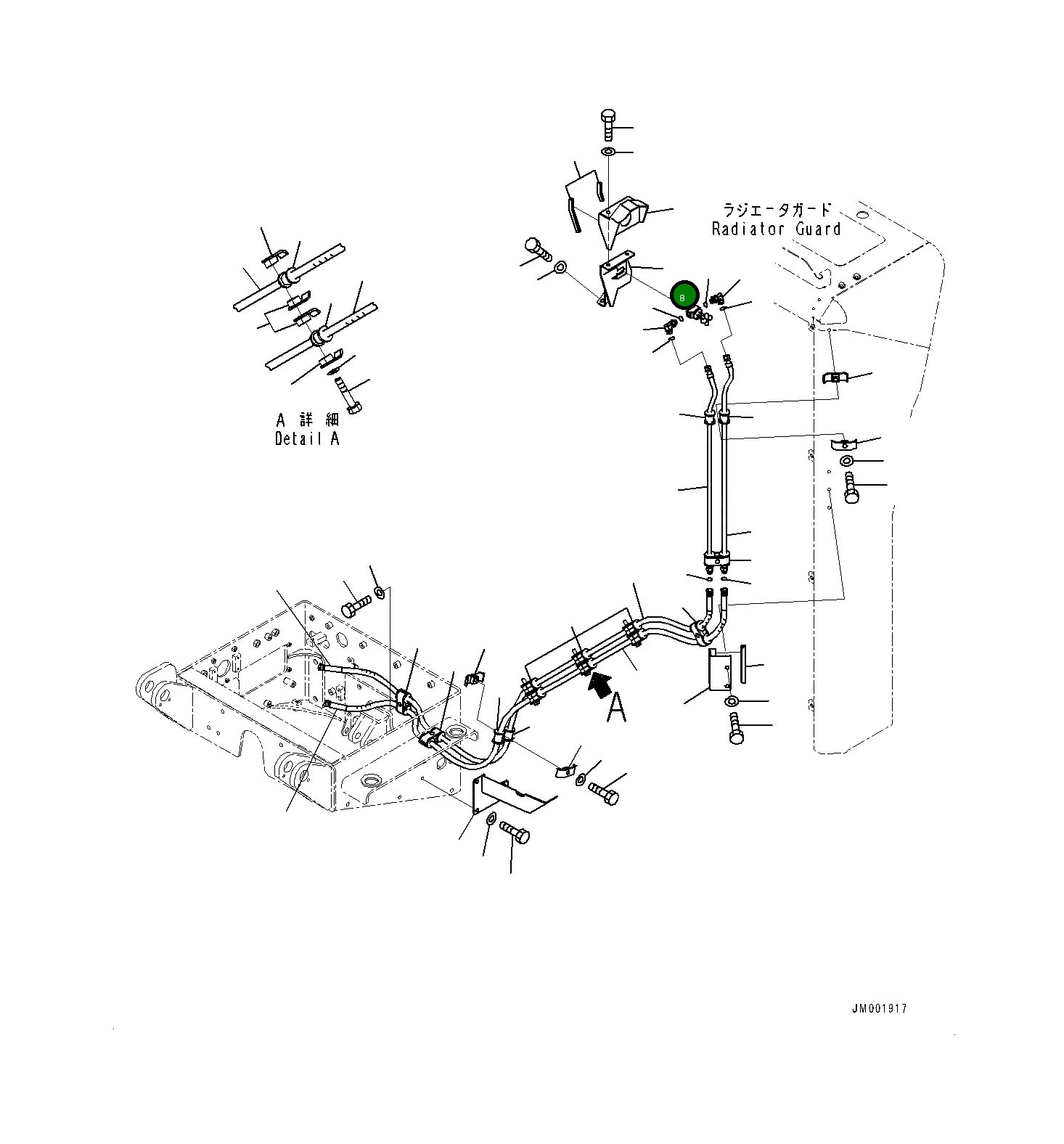 ラジエータガード
Radiator Guard

8

A 詳 細
Detail A

A

JM001917