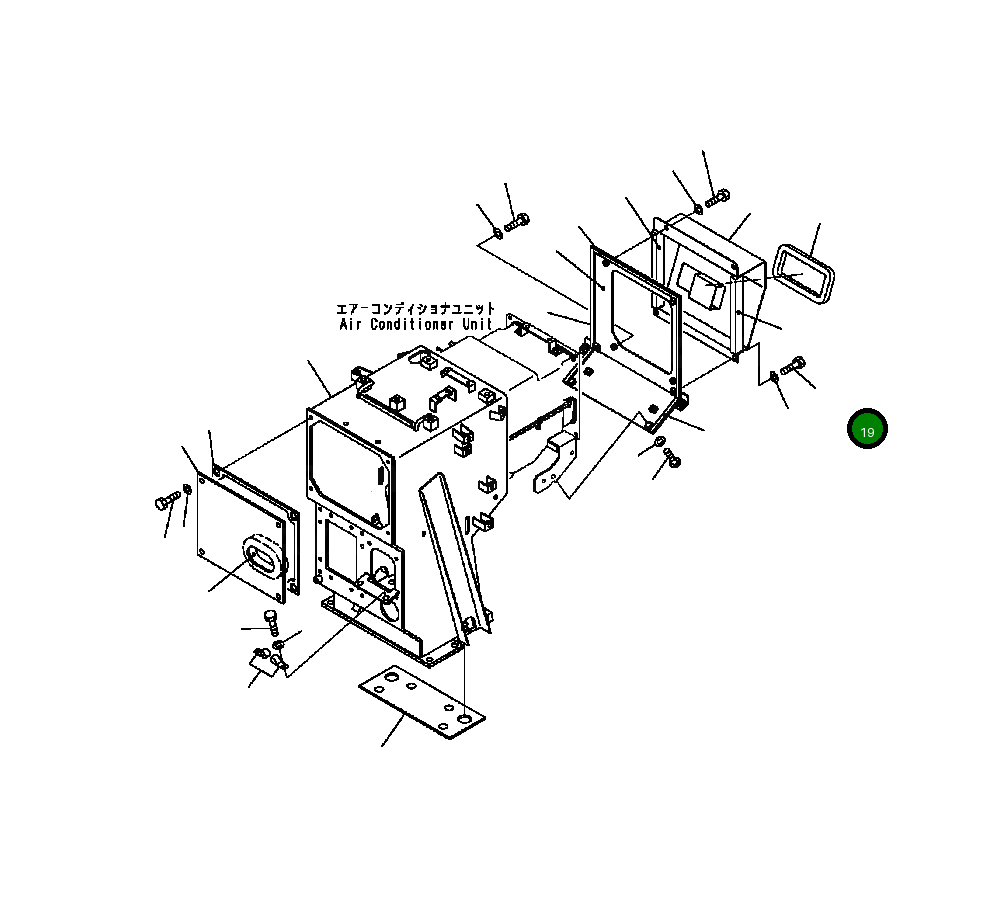 エアーコンディショナユニット
Air Conditioner Unit
19