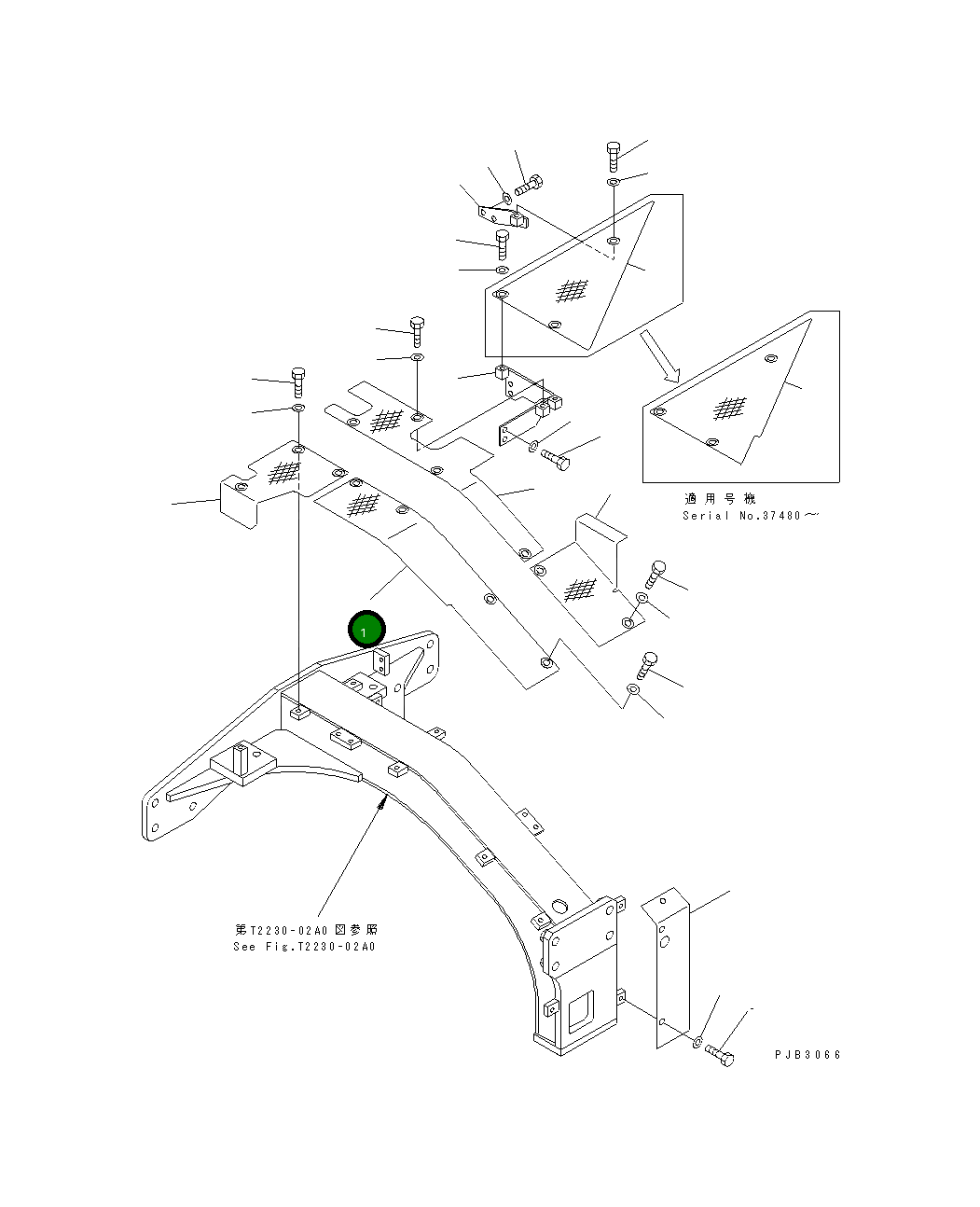 適用号機
Serial No.37480～

1

第T2230-02A0図参照
See Fig.T2230-02A0

PJB3066