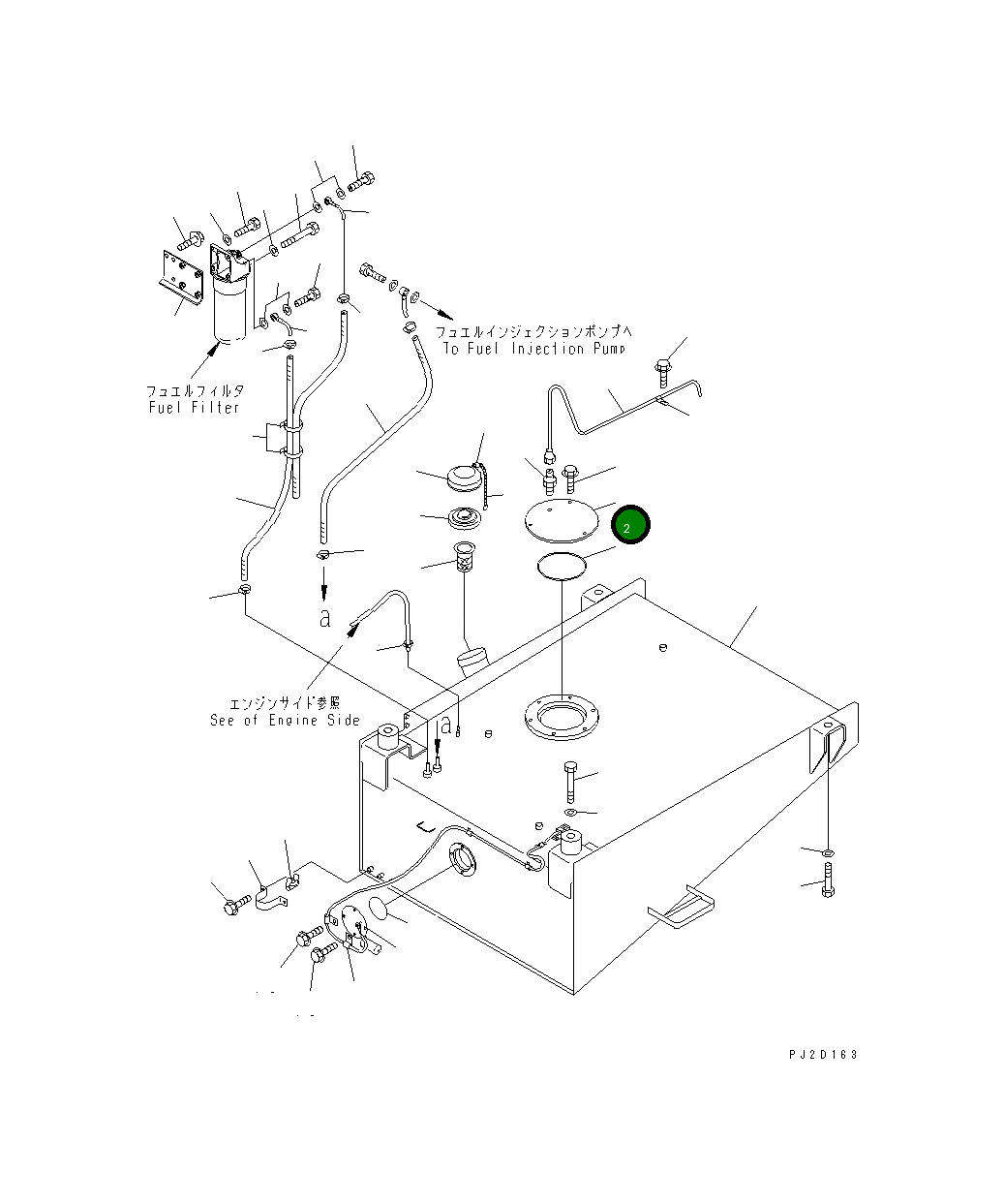 フュエルインジェクションポンプへ
To Fuel Injection Pump

フュエルフィルタ
Fuel Filter

2

a

エンジンサイド参照
See of Engine Side

a

PJ2D163