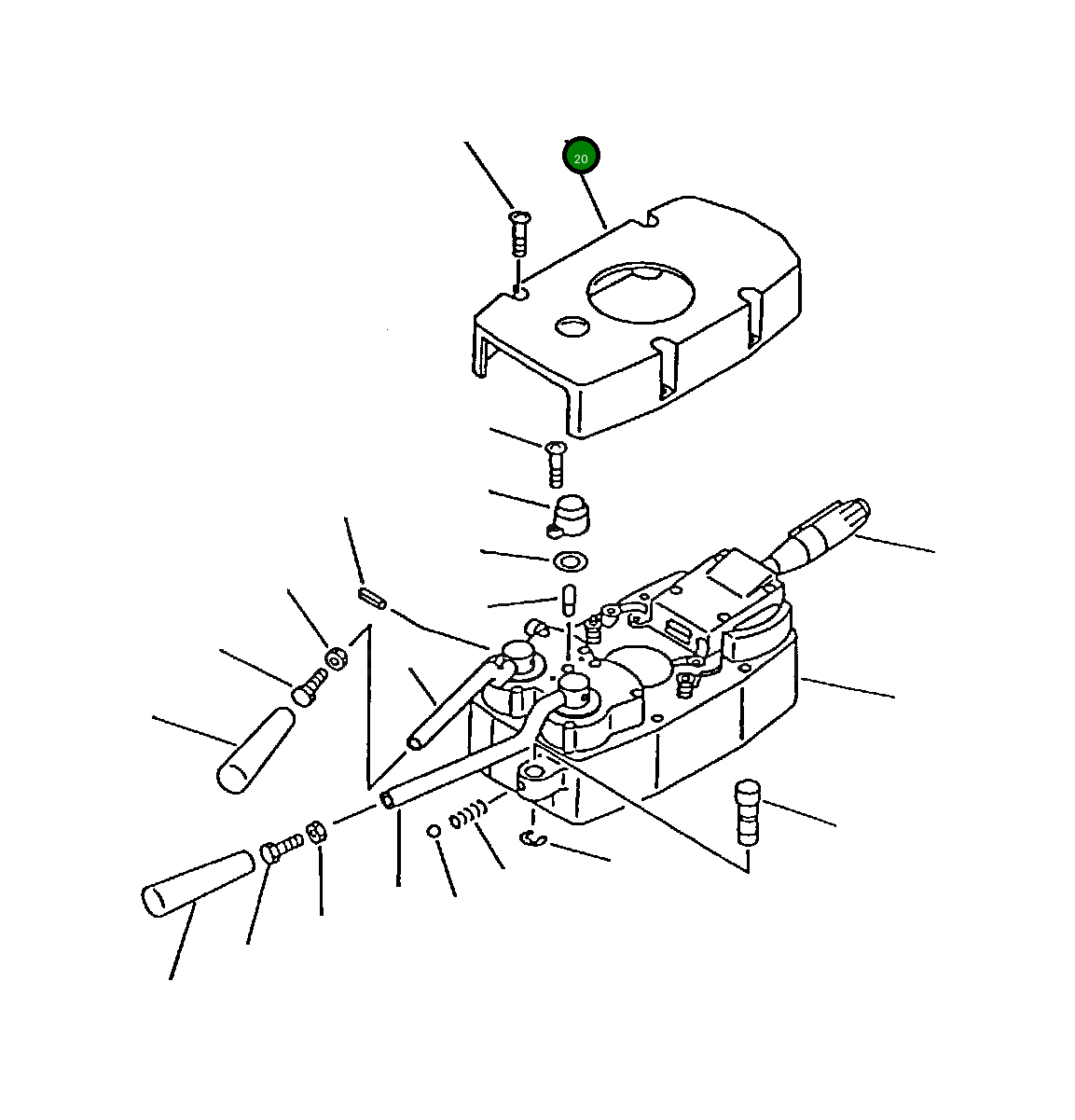 20