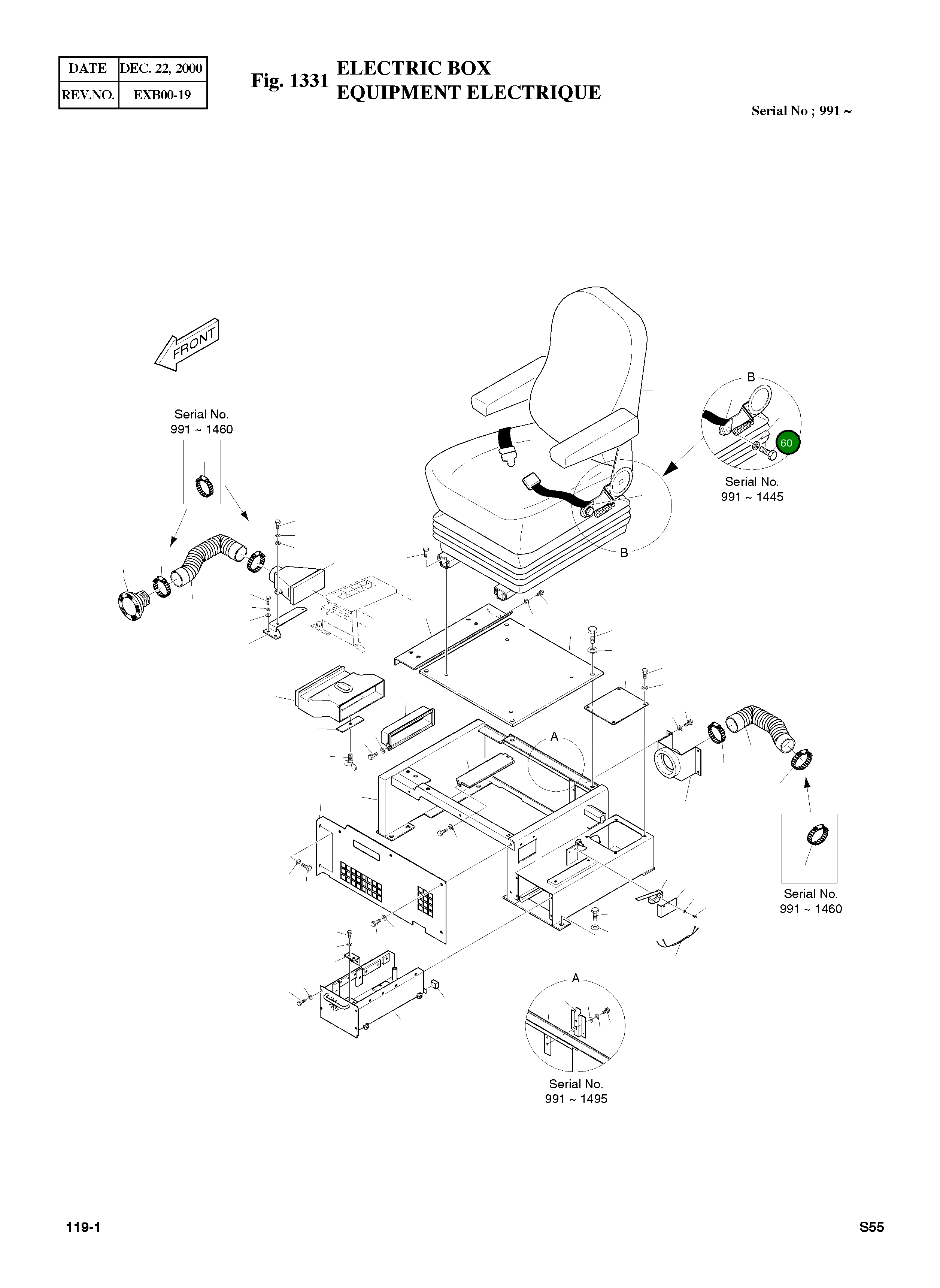 | DATE | DEC. 22, 2000 |
|---|---|
| REV.NO. | EXB00-19 |

Fig. 1331 ELECTRIC BOX
EQUIPMENT ELECTRIQUE

Serial No ; 991 ~

FRONT

Serial No.
991 ~ 1460

B

60

Serial No.
991 ~ 1445

B

A

Serial No.
991 ~ 1460

A

Serial No.
991 ~ 1495

119-1

S55