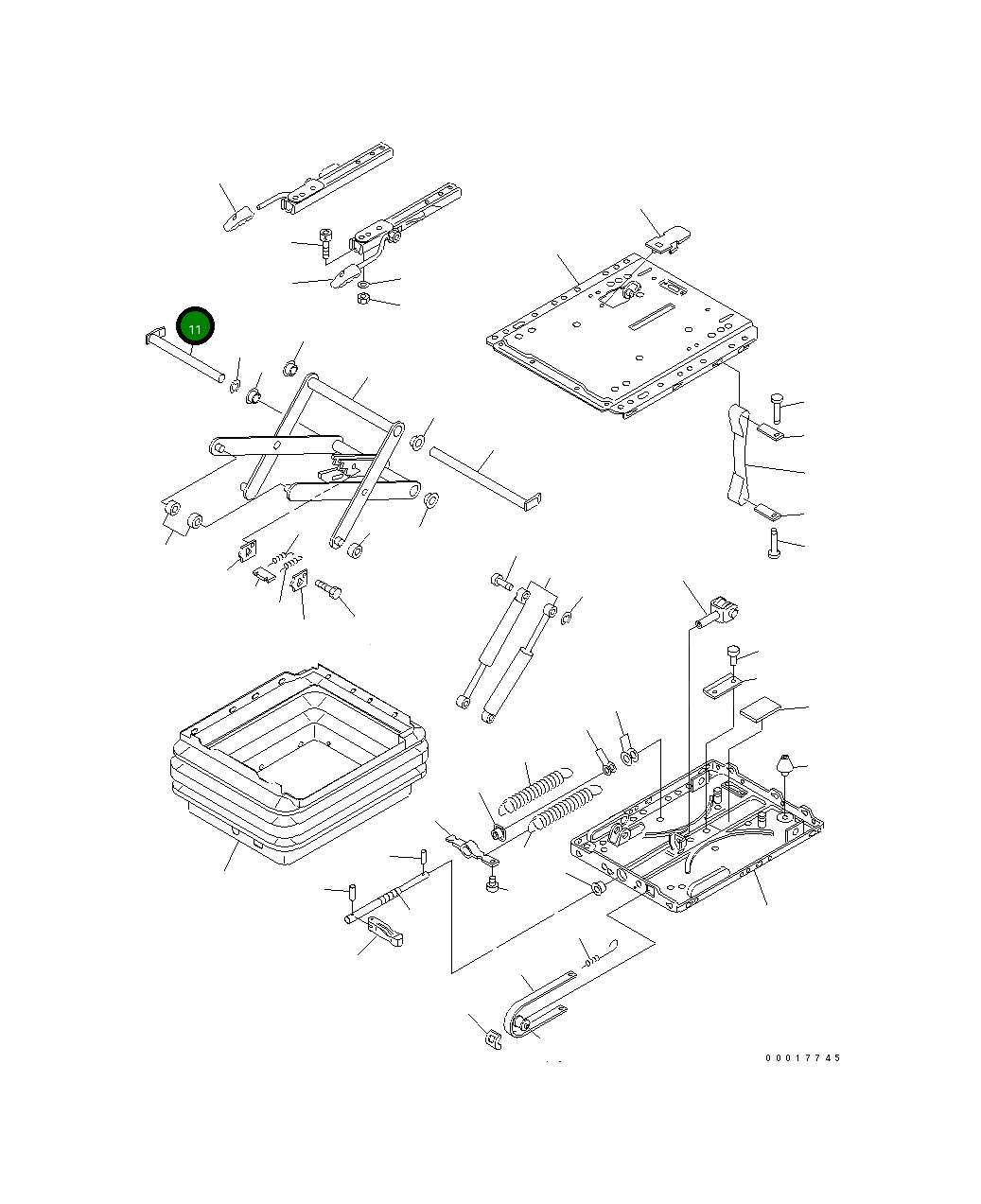 11

00017745