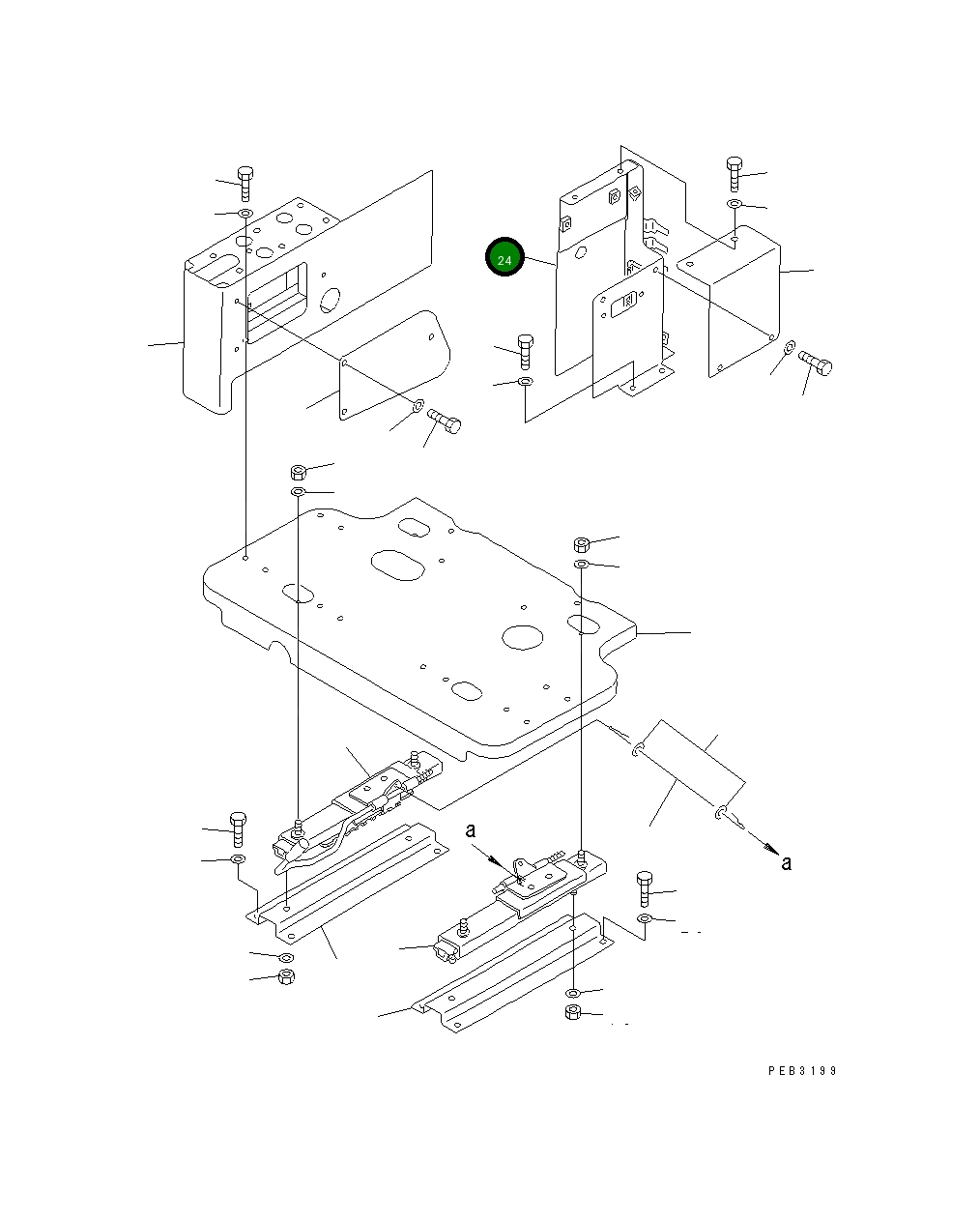 24

a

a

PEB3199