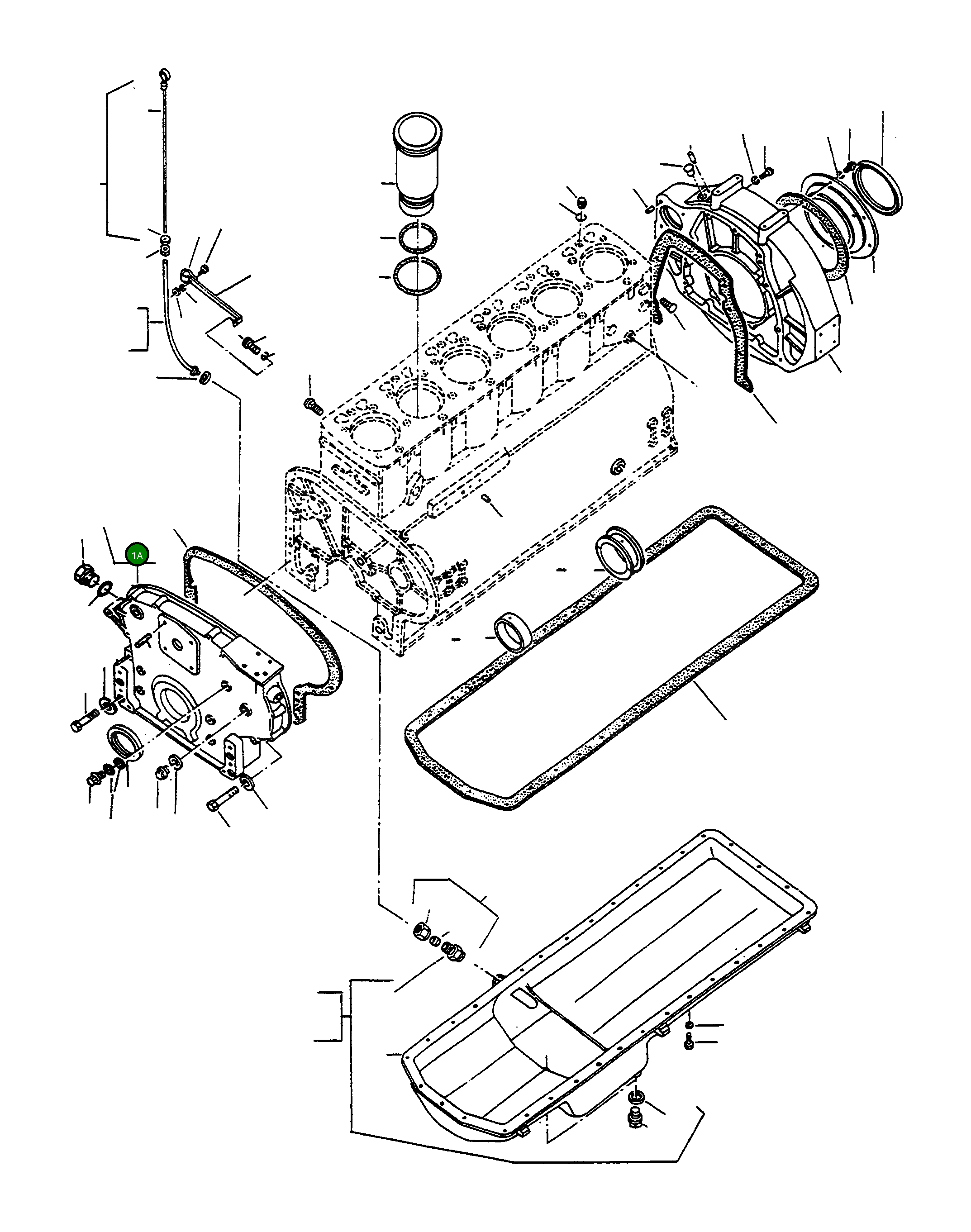 1A