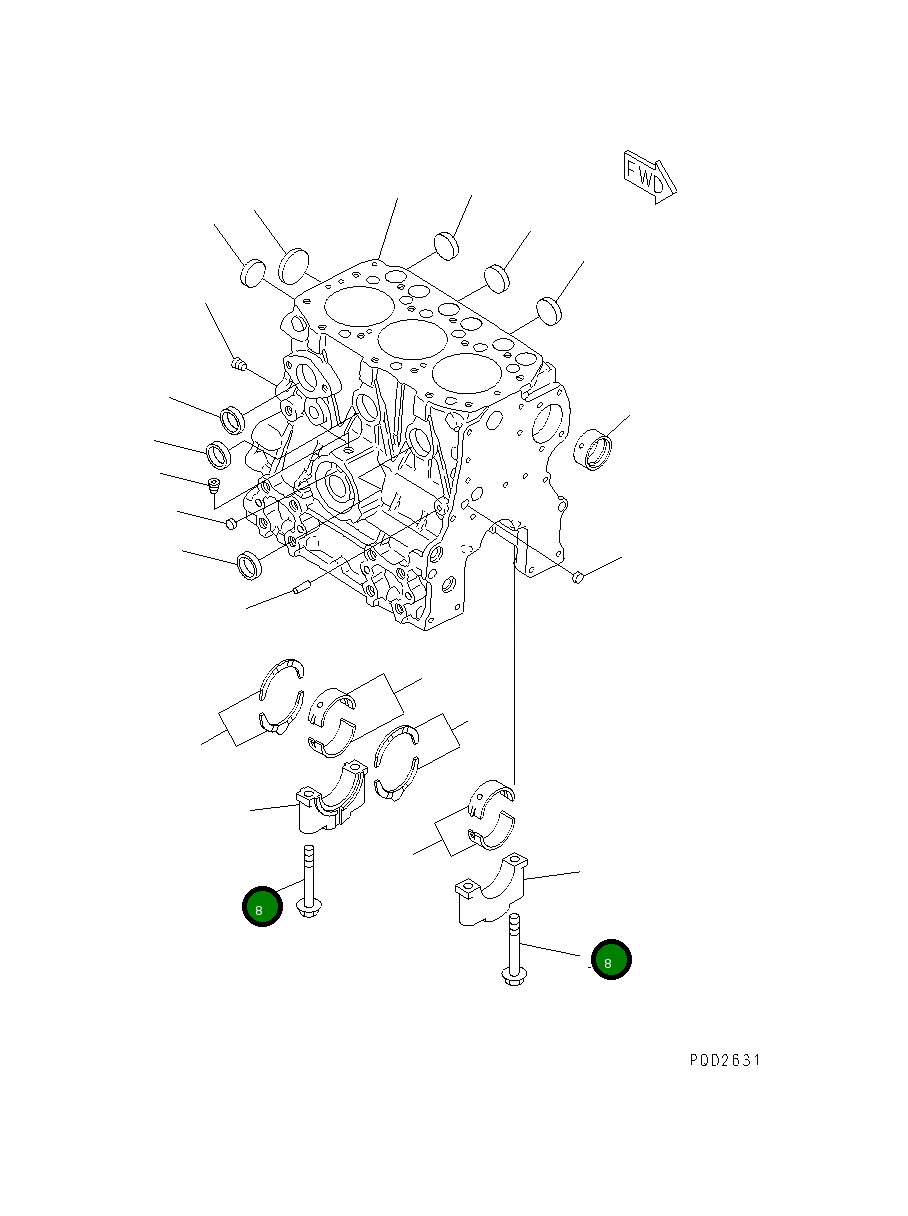 FWD

8

8

PDD2631