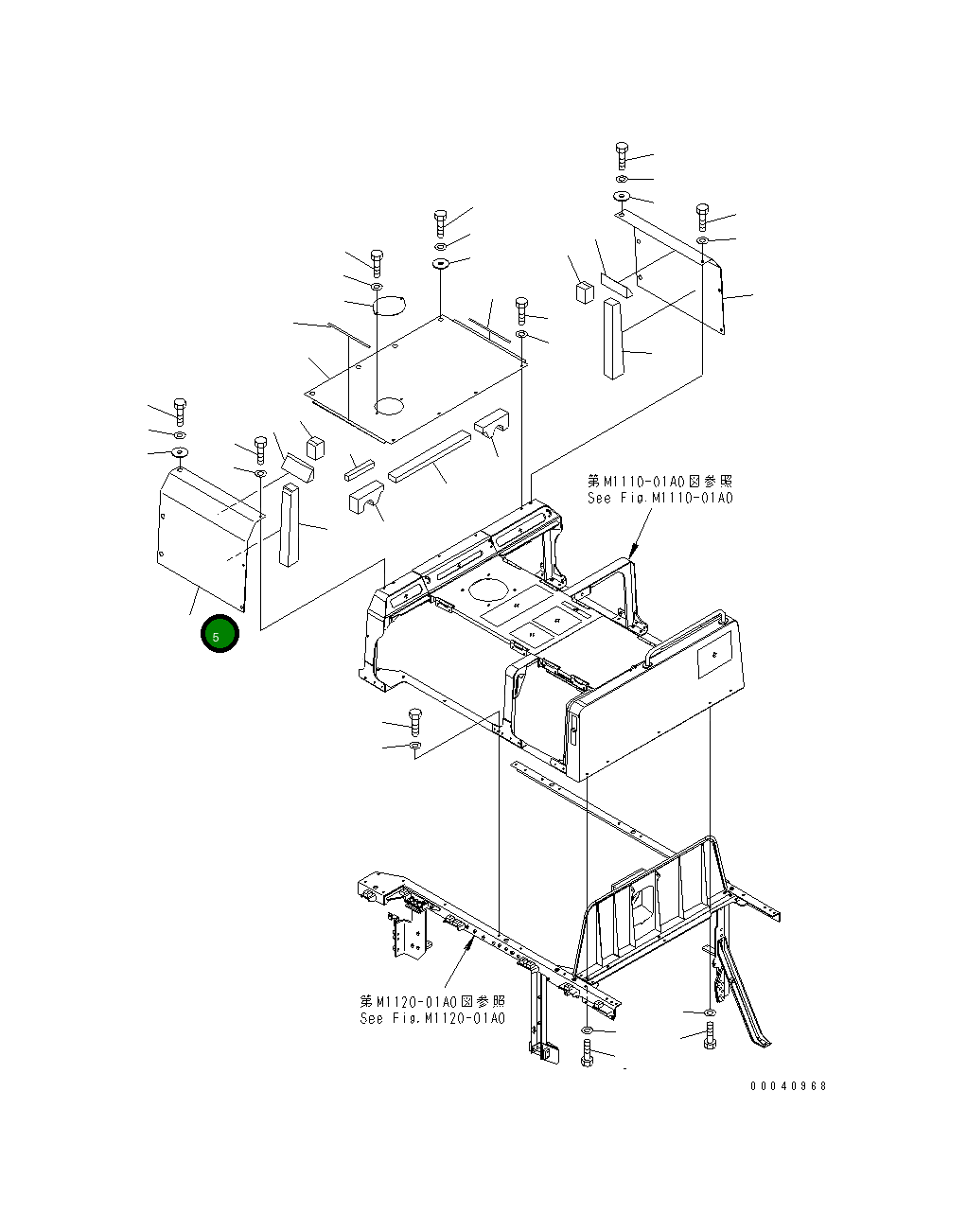 第M1110-01A0図参照
See Fig.M1110-01A0

5

第M1120-01A0図参照
See Fig.M1120-01A0

00040968