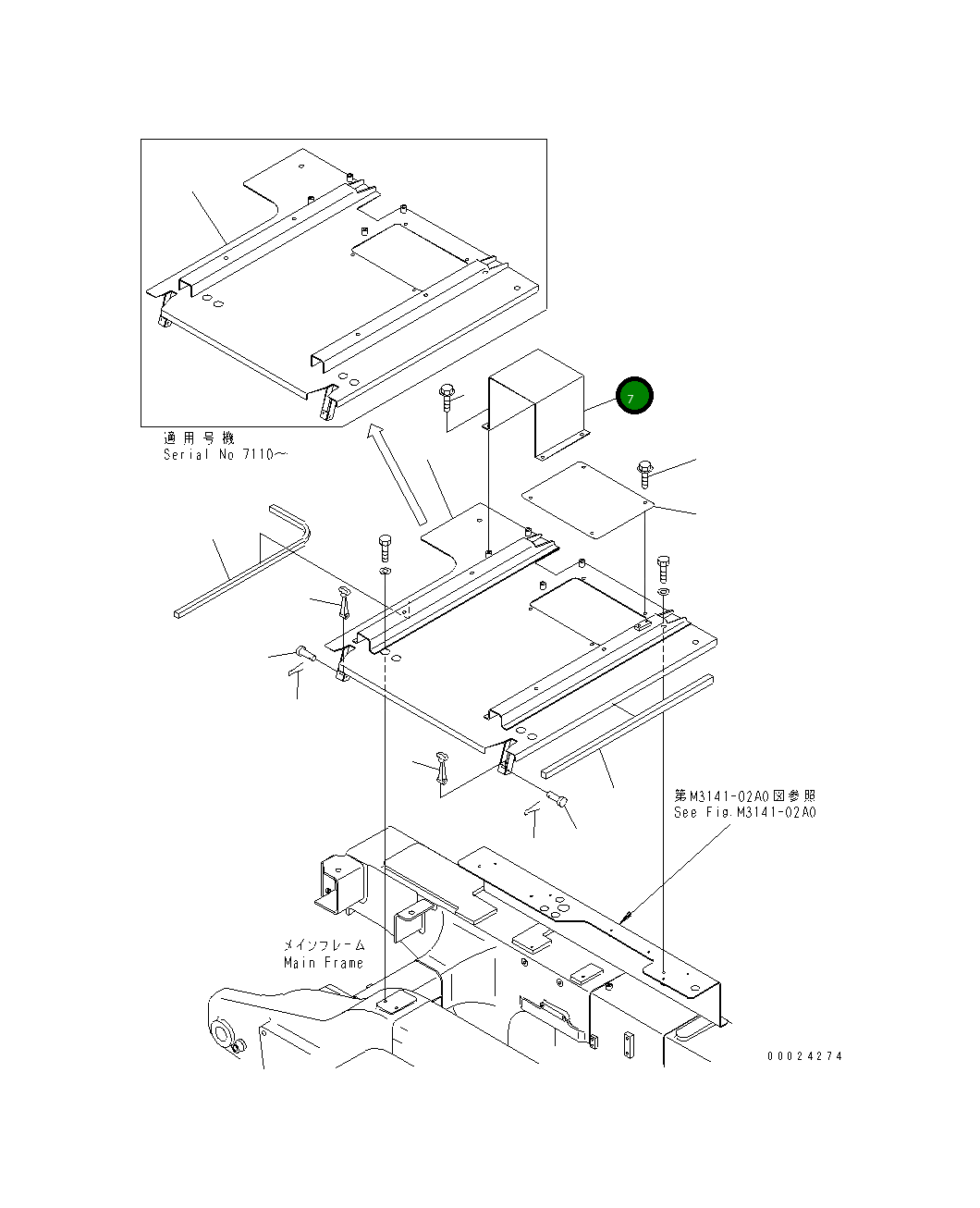 適用号機
Serial No 7110～

7

第M3141-02A0図参照
See Fig.M3141-02A0

メインフレーム
Main Frame

00024274