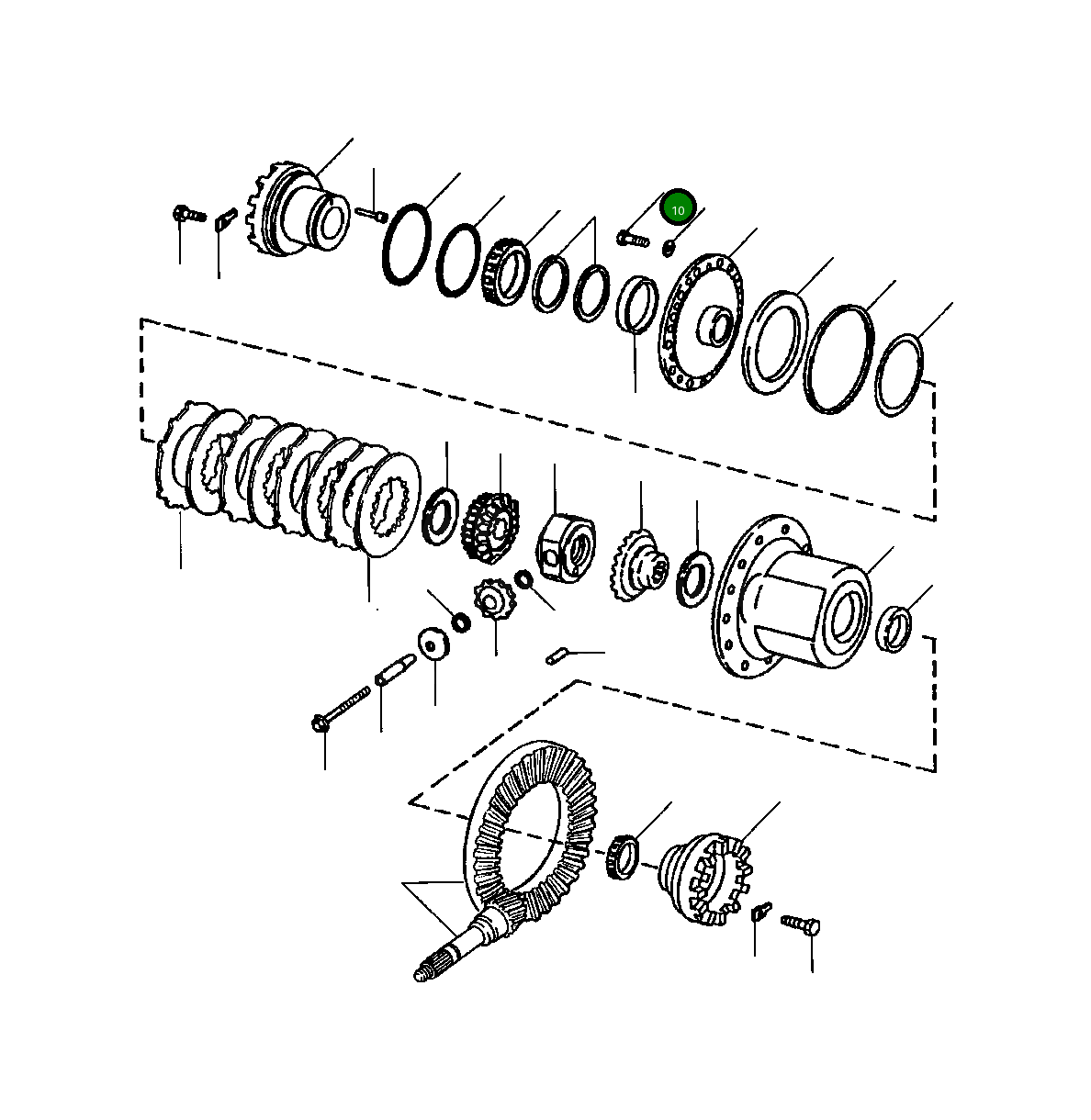 10