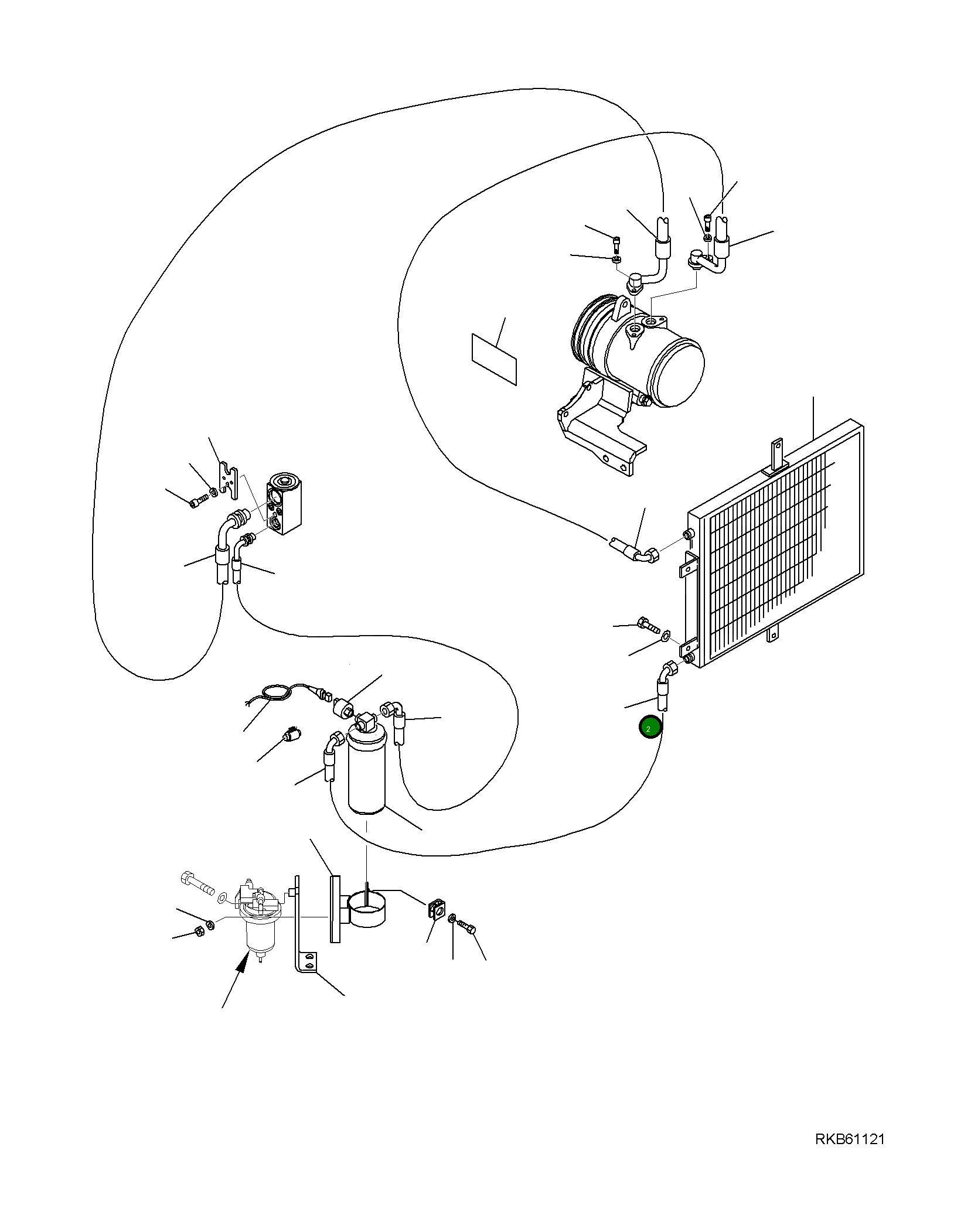 2

RKB61121