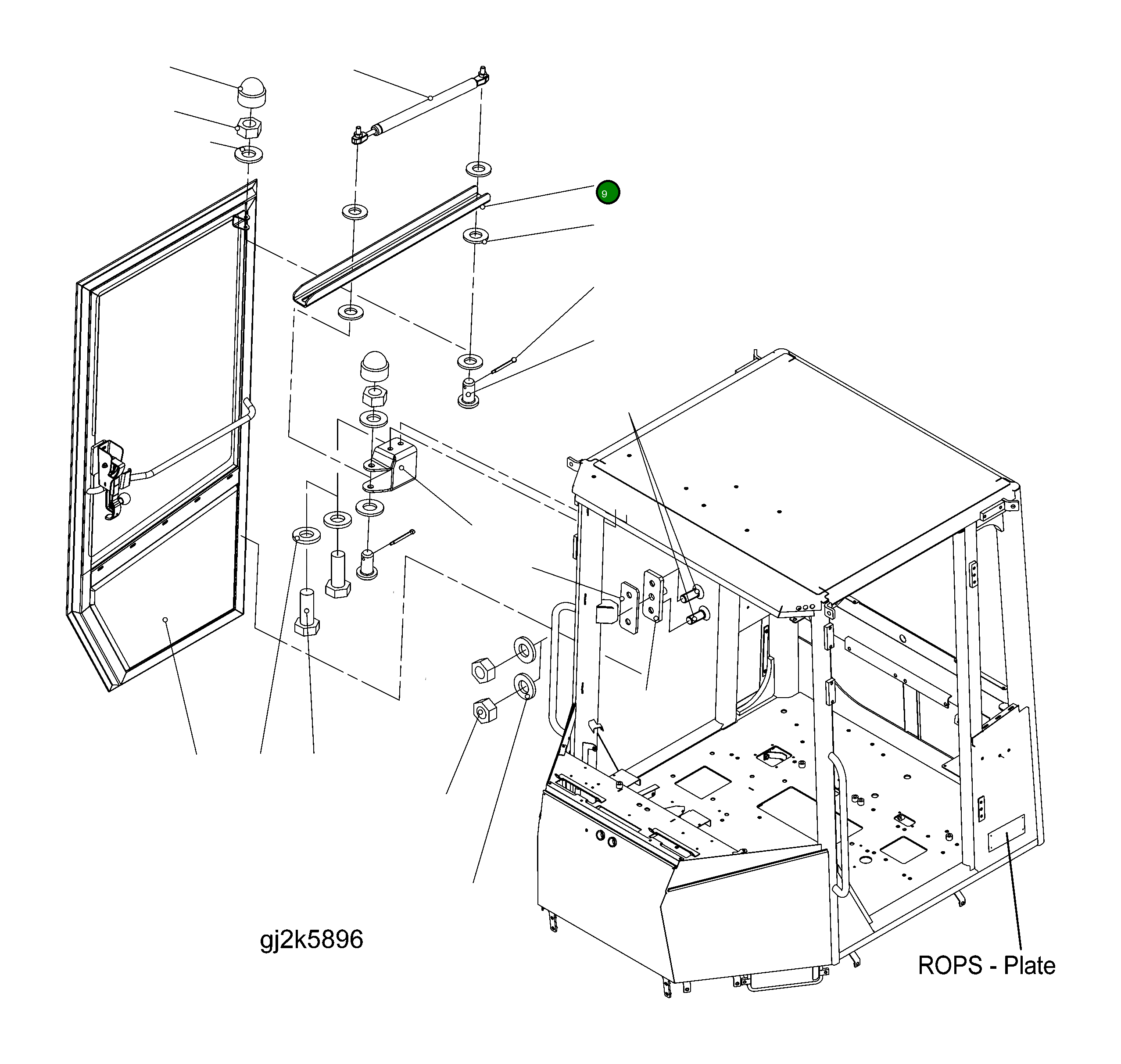 9

gj2k5896

ROPS - Plate