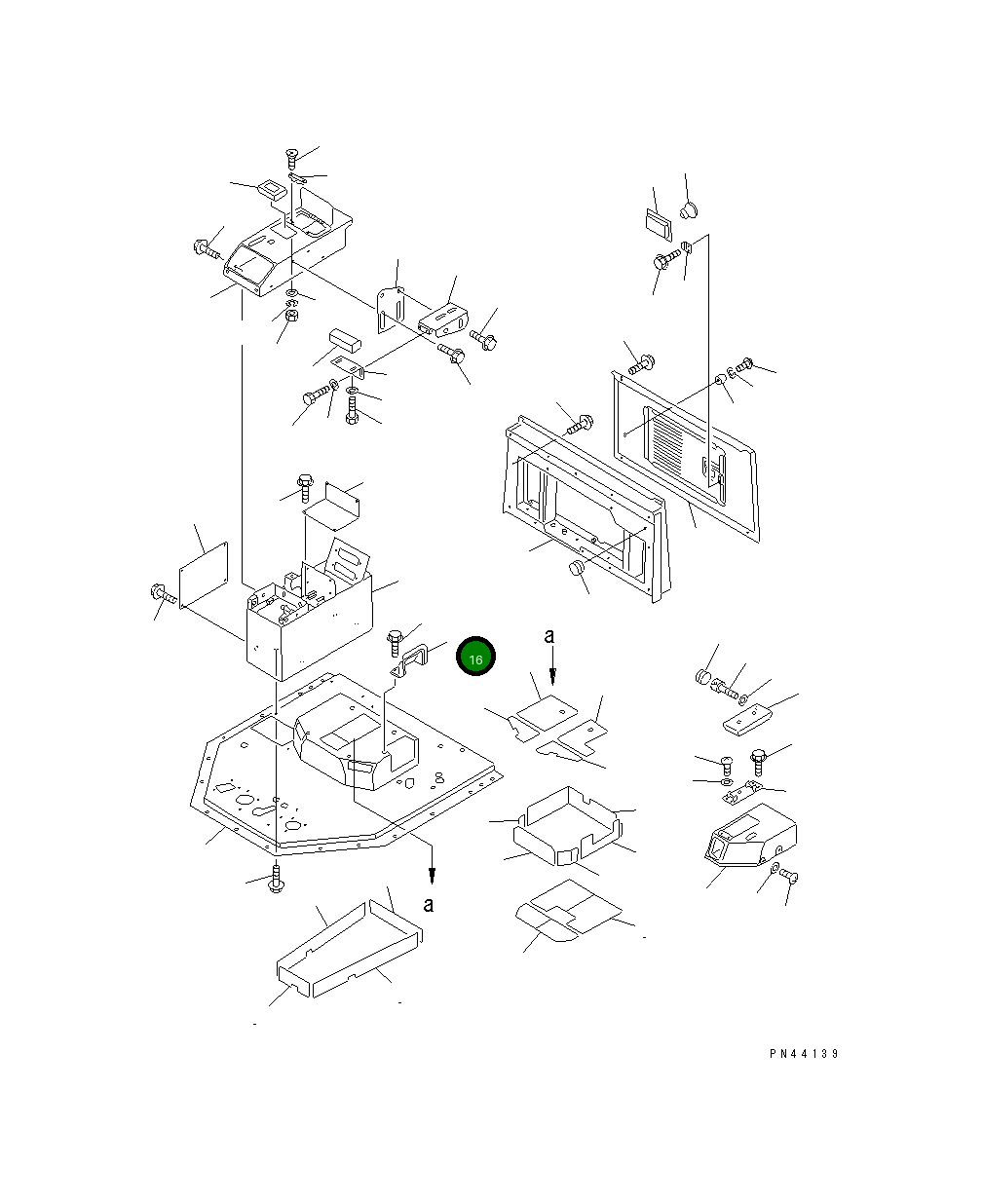 16

a

a

PN44139