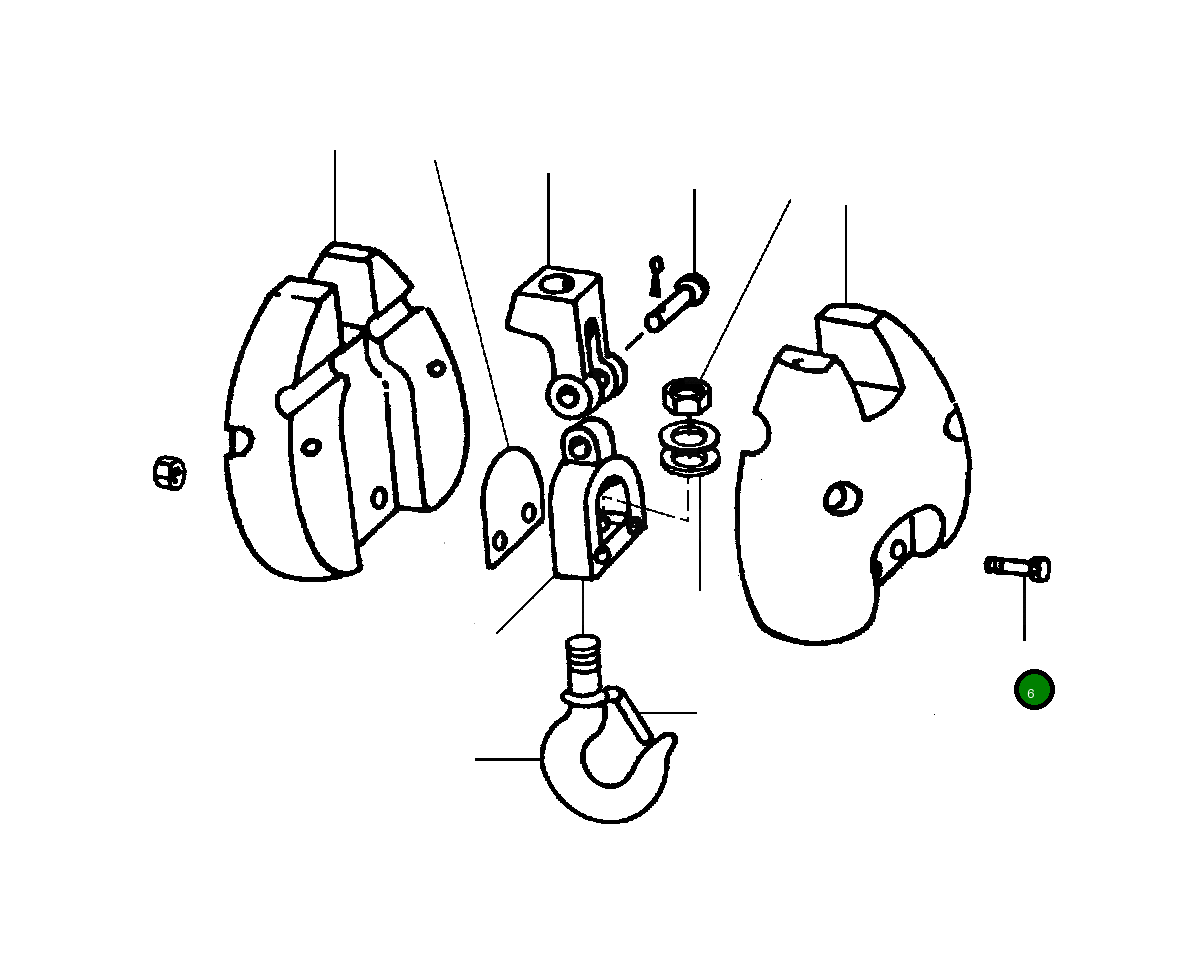 6