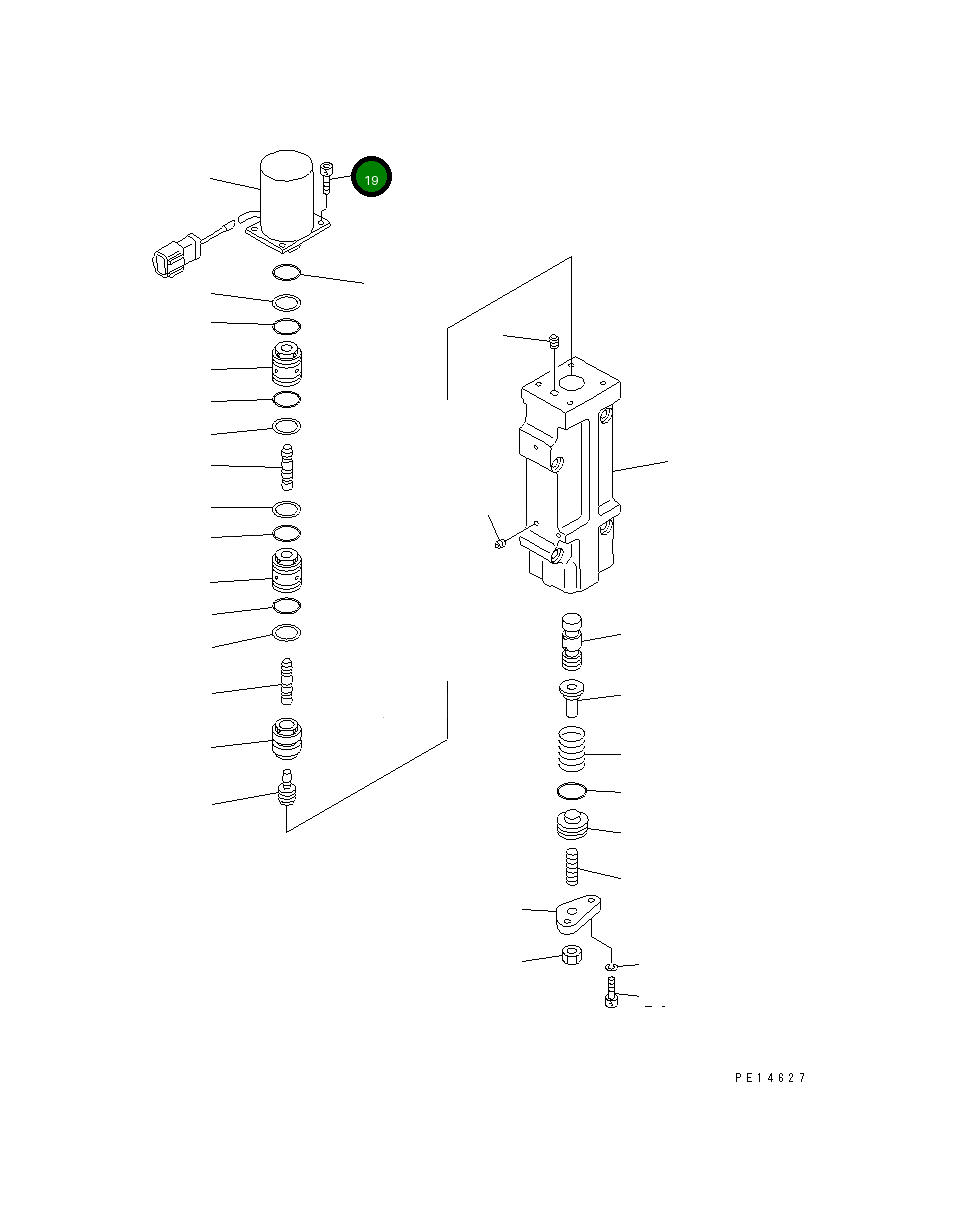 19

PE14627