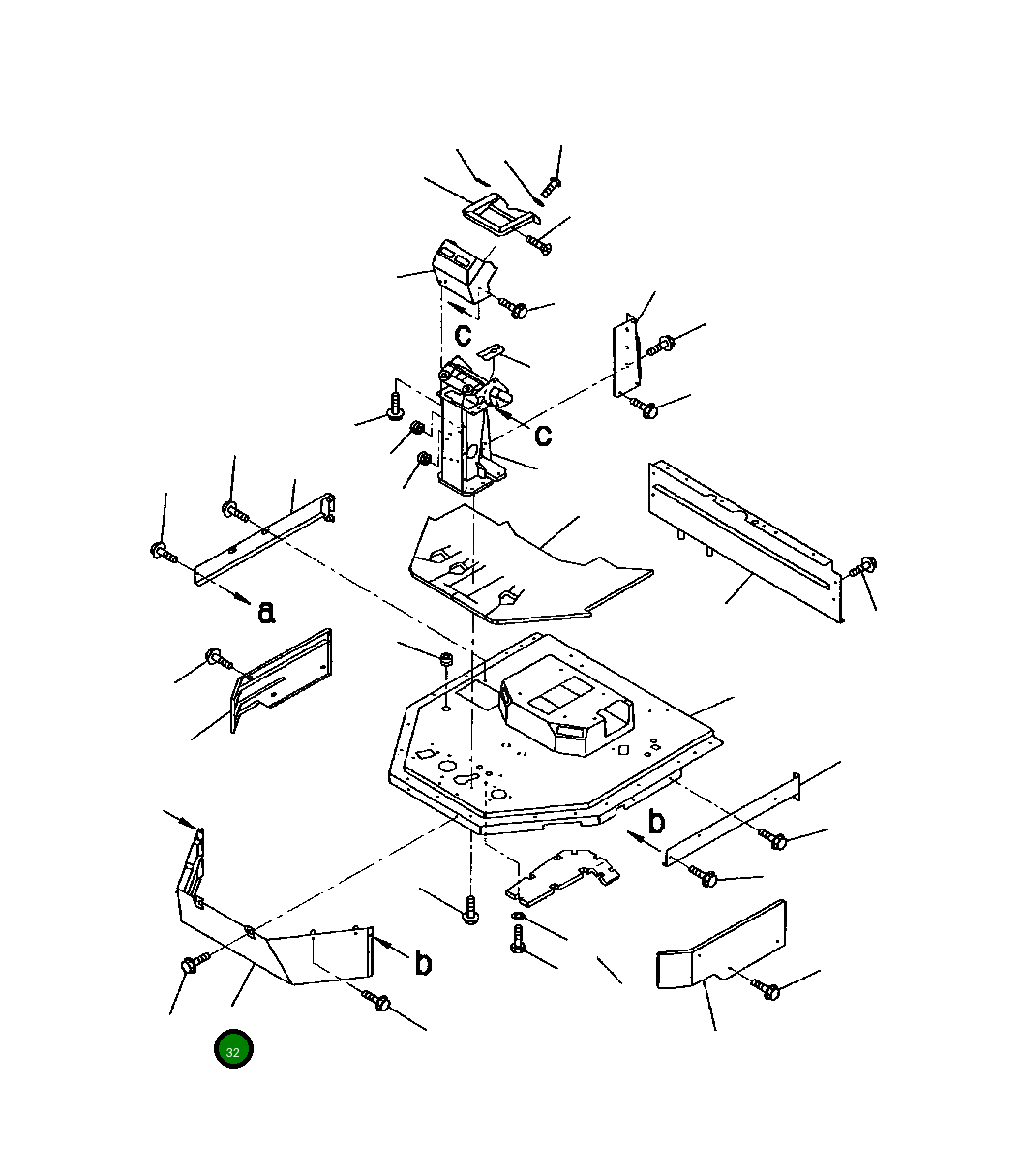 c
c
a
b
b
32