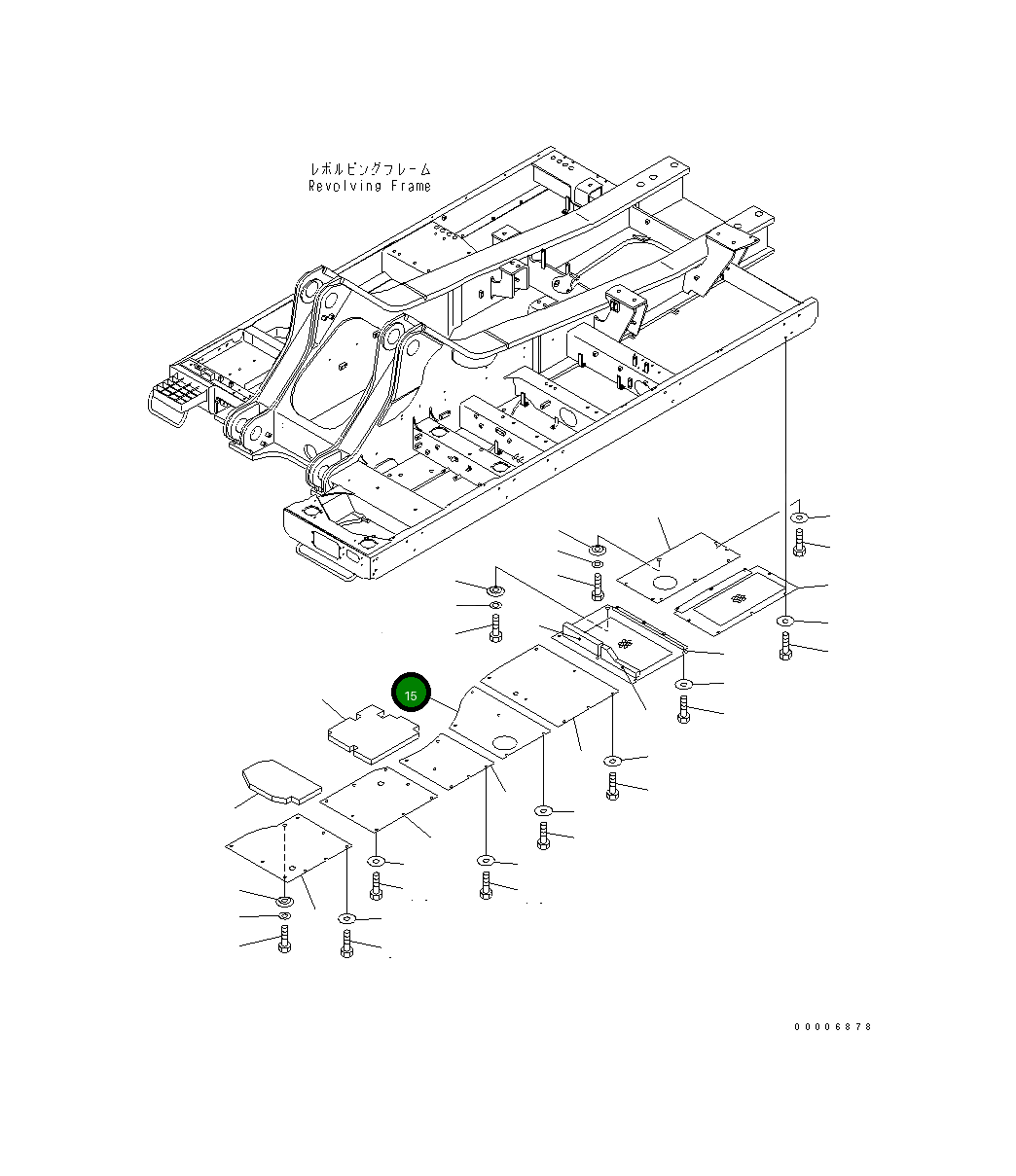 レボルビングフレーム
Revolving Frame

15

00006878