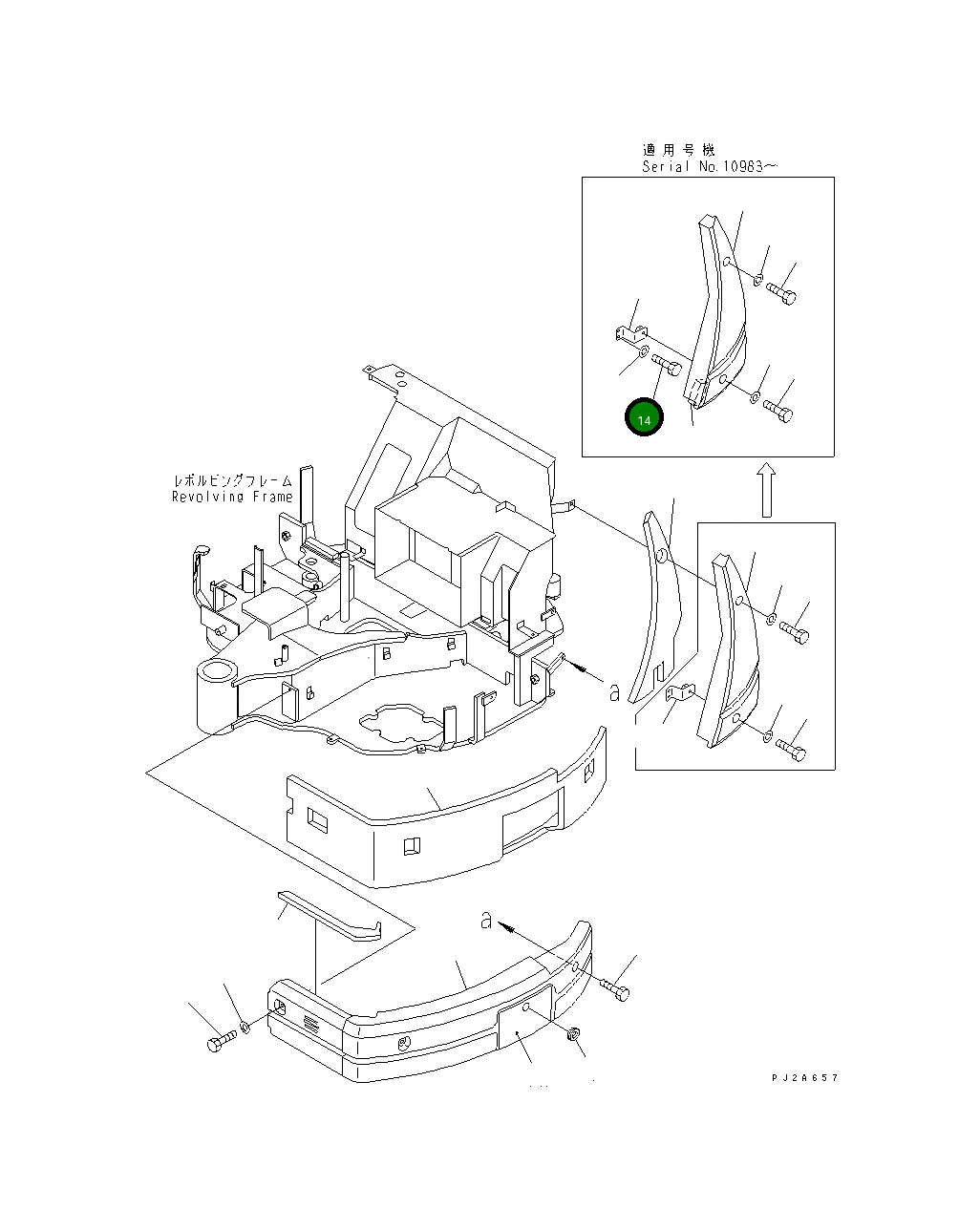 適用号機
Serial No.10963~

14

レボルビングフレーム
Revolving Frame

a

a

PJ2A657