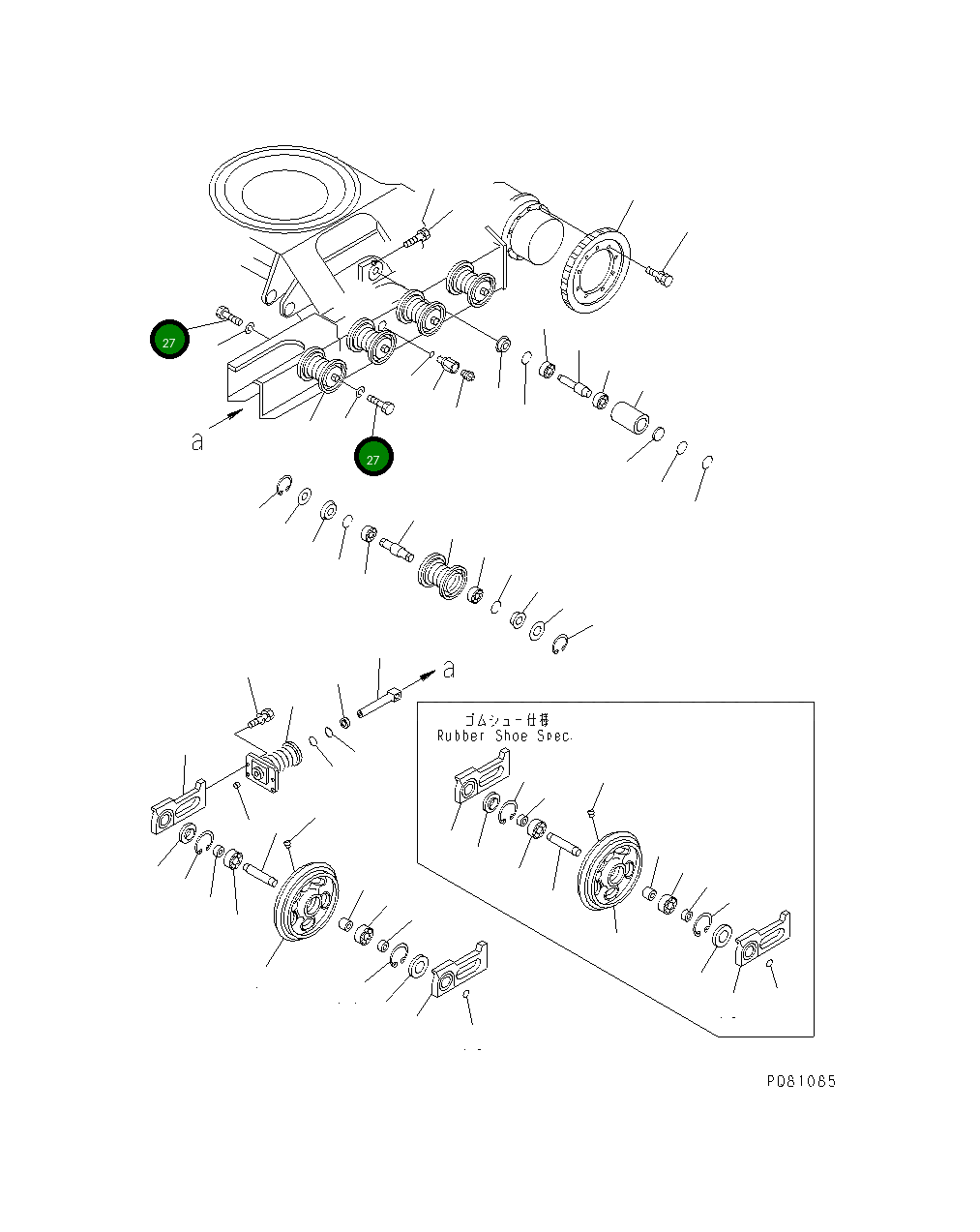 27

a

27

a

ゴムシュー仕様
Rubber Shoe Spec.

P081065