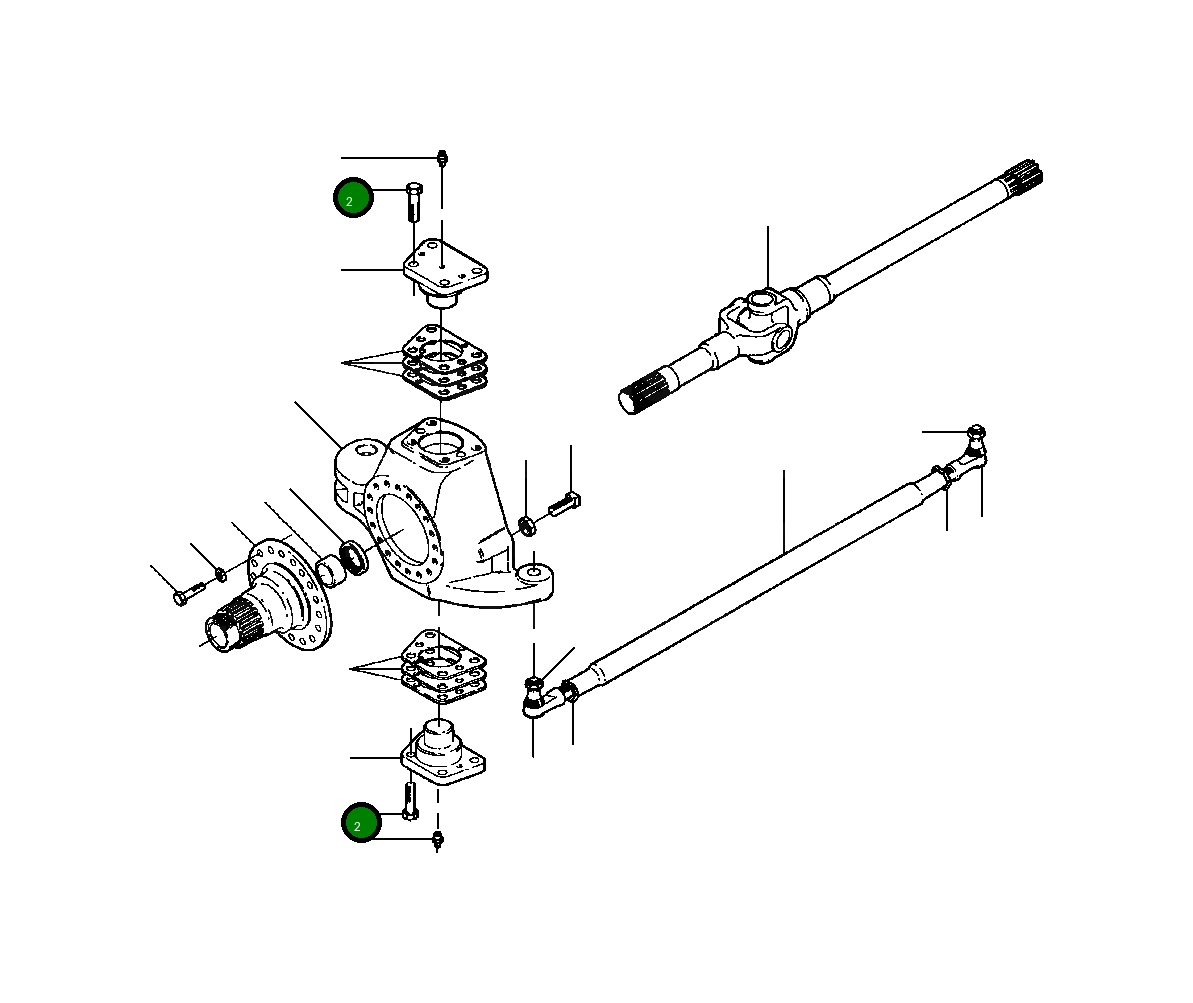 2

2