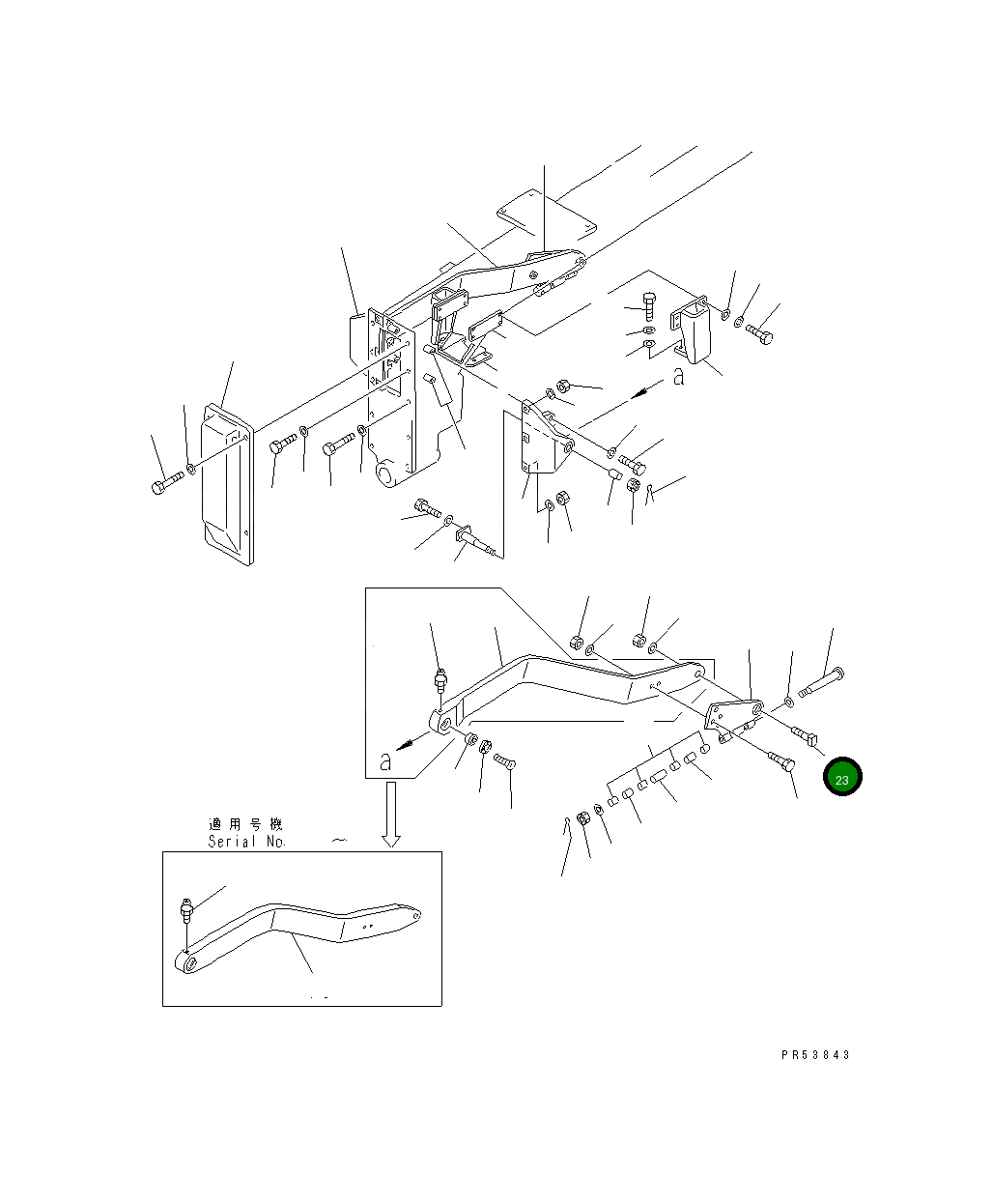 a

a

23

適用号機
Serial No. ~

PR53843