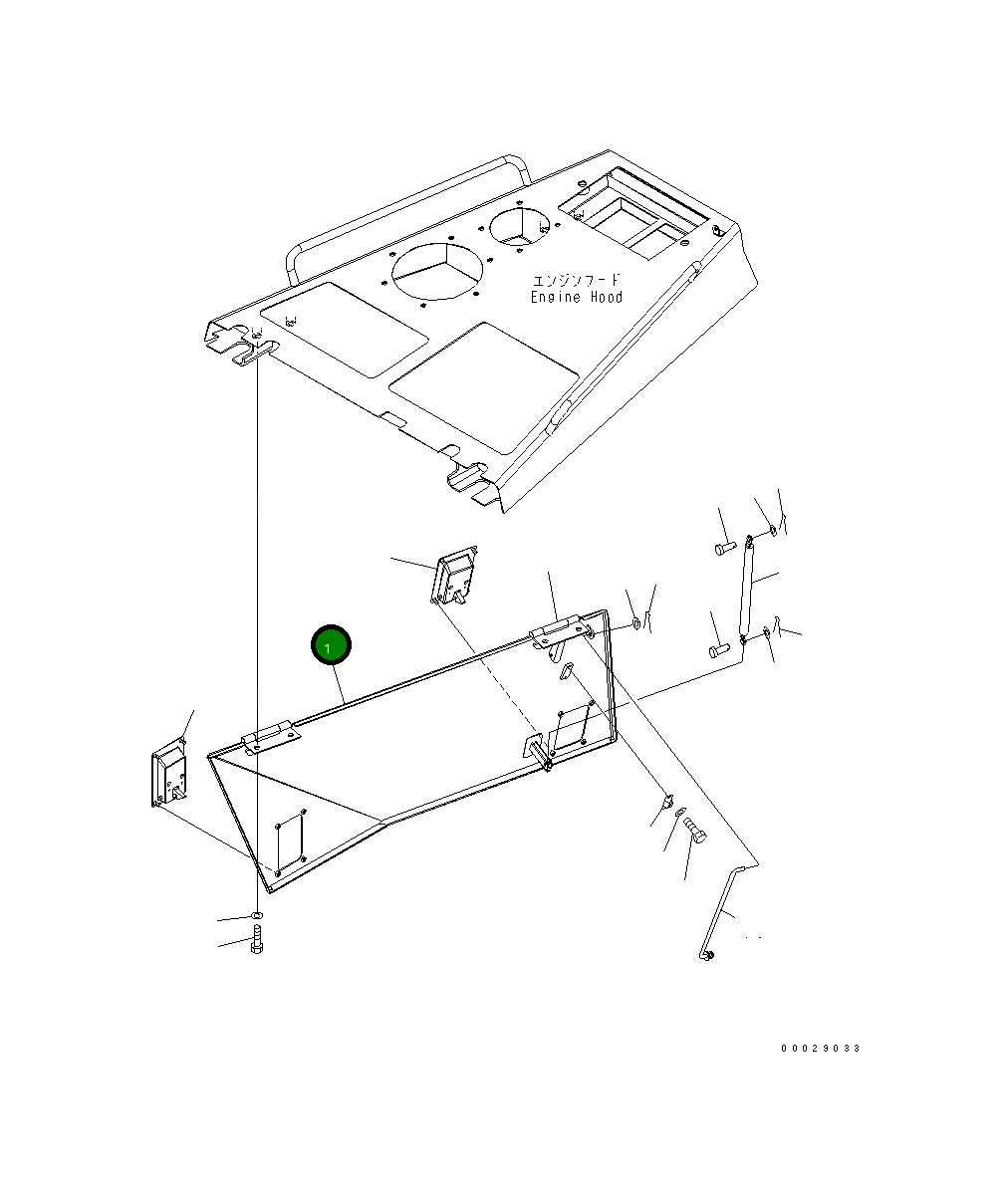 エンジンフード
Engine Hood

1

00029033