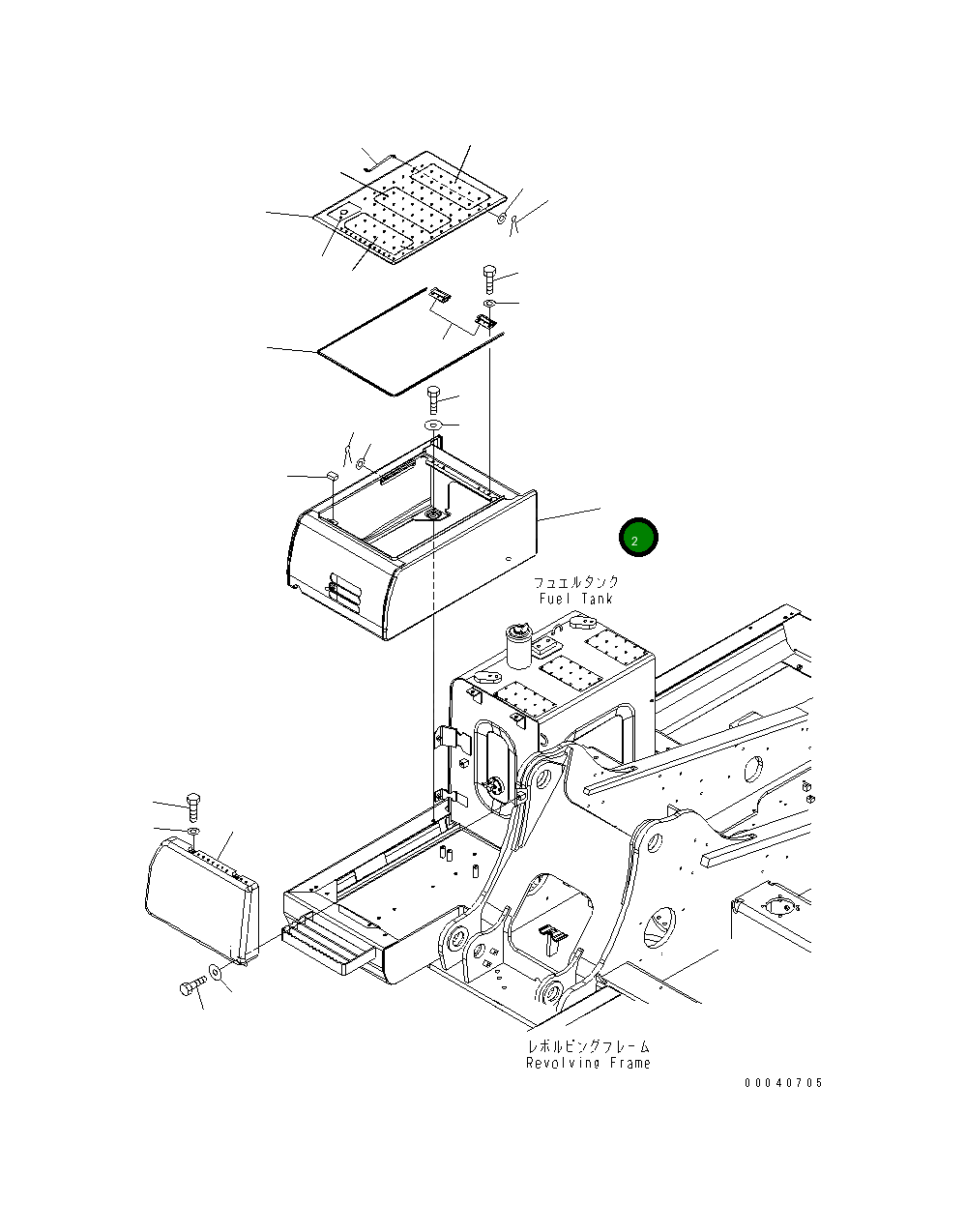 2

フュエルタンク
Fuel Tank

レボルビングフレーム
Revolving Frame

00040705