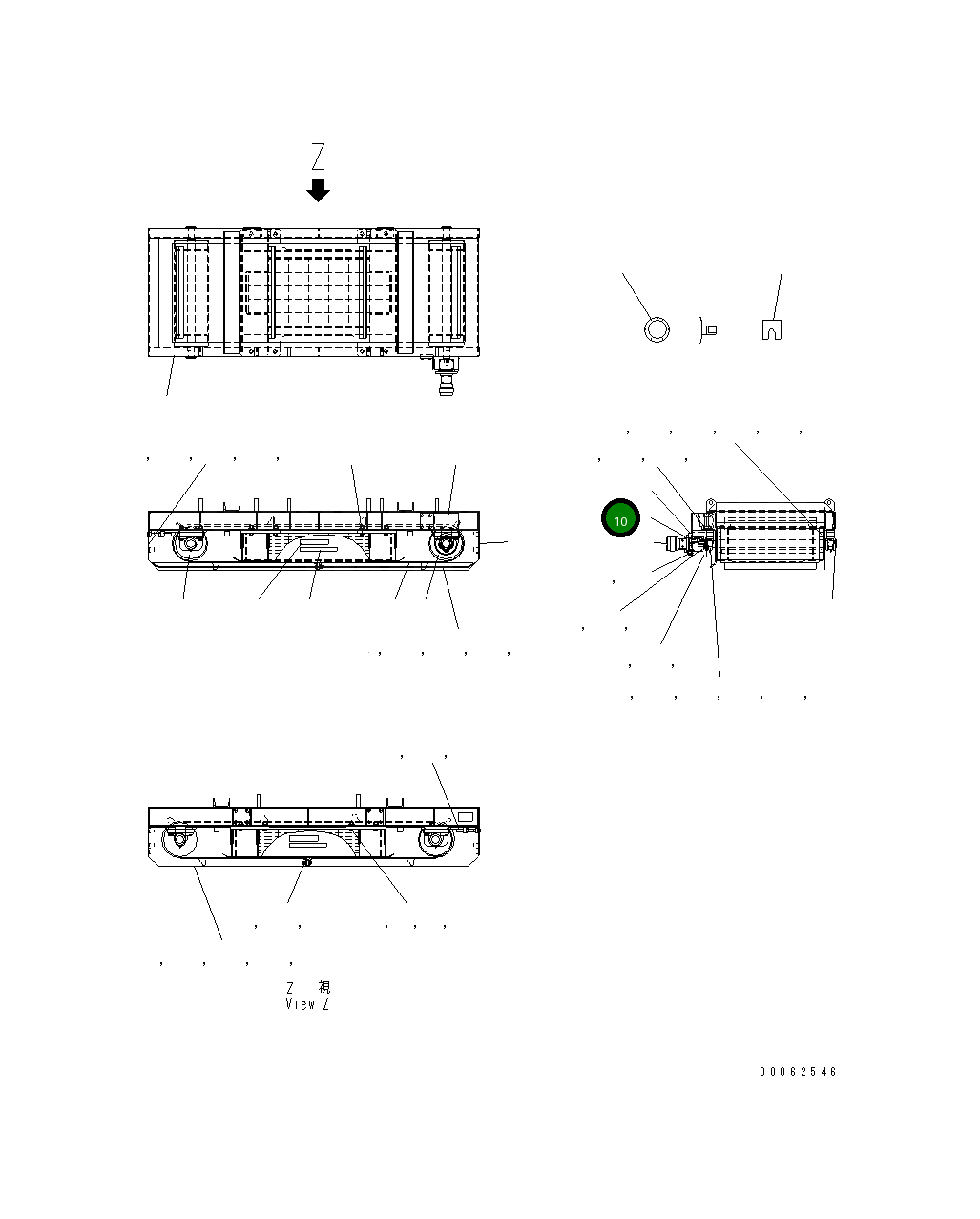 Z

10

Z 視
View Z

00062546