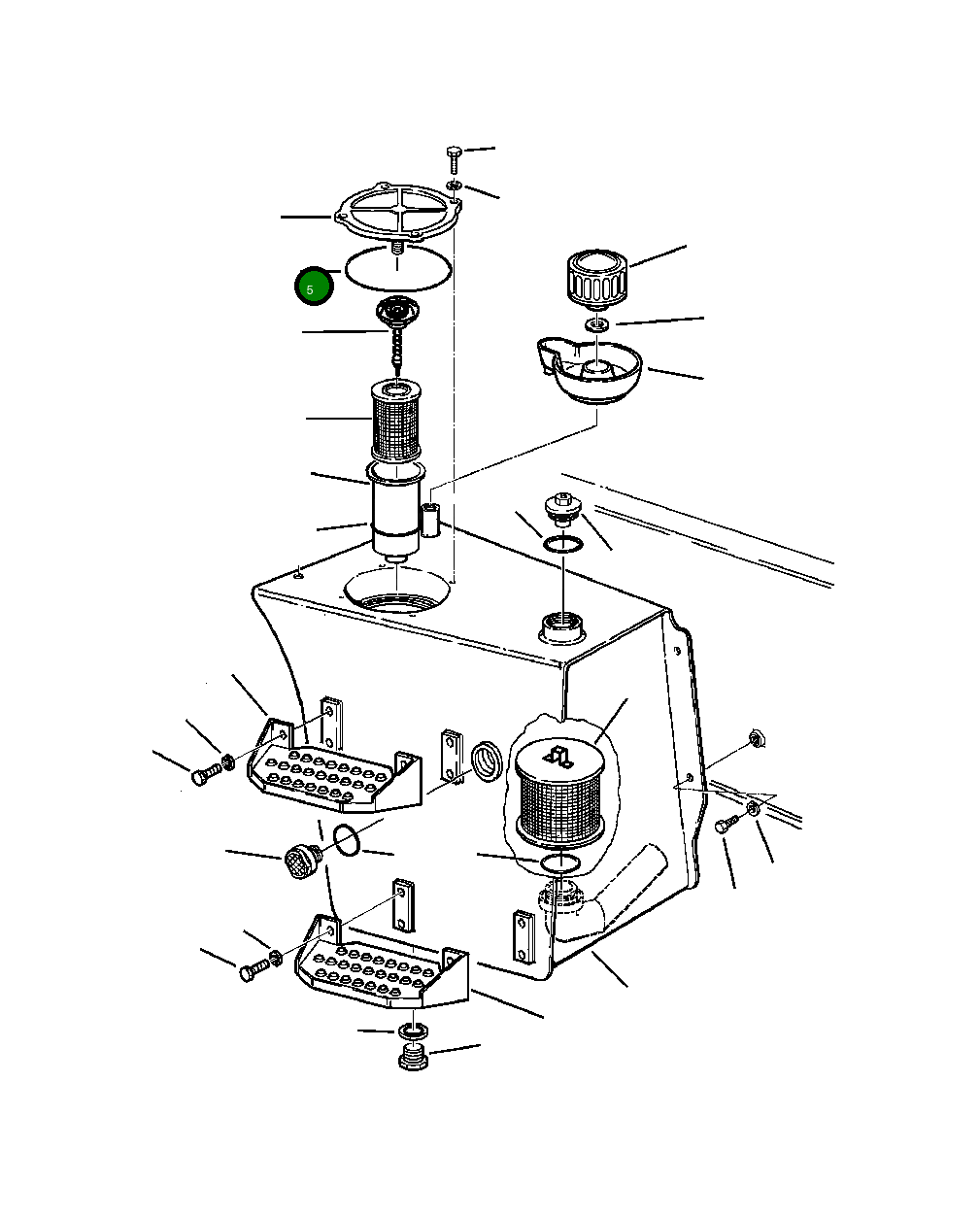 5