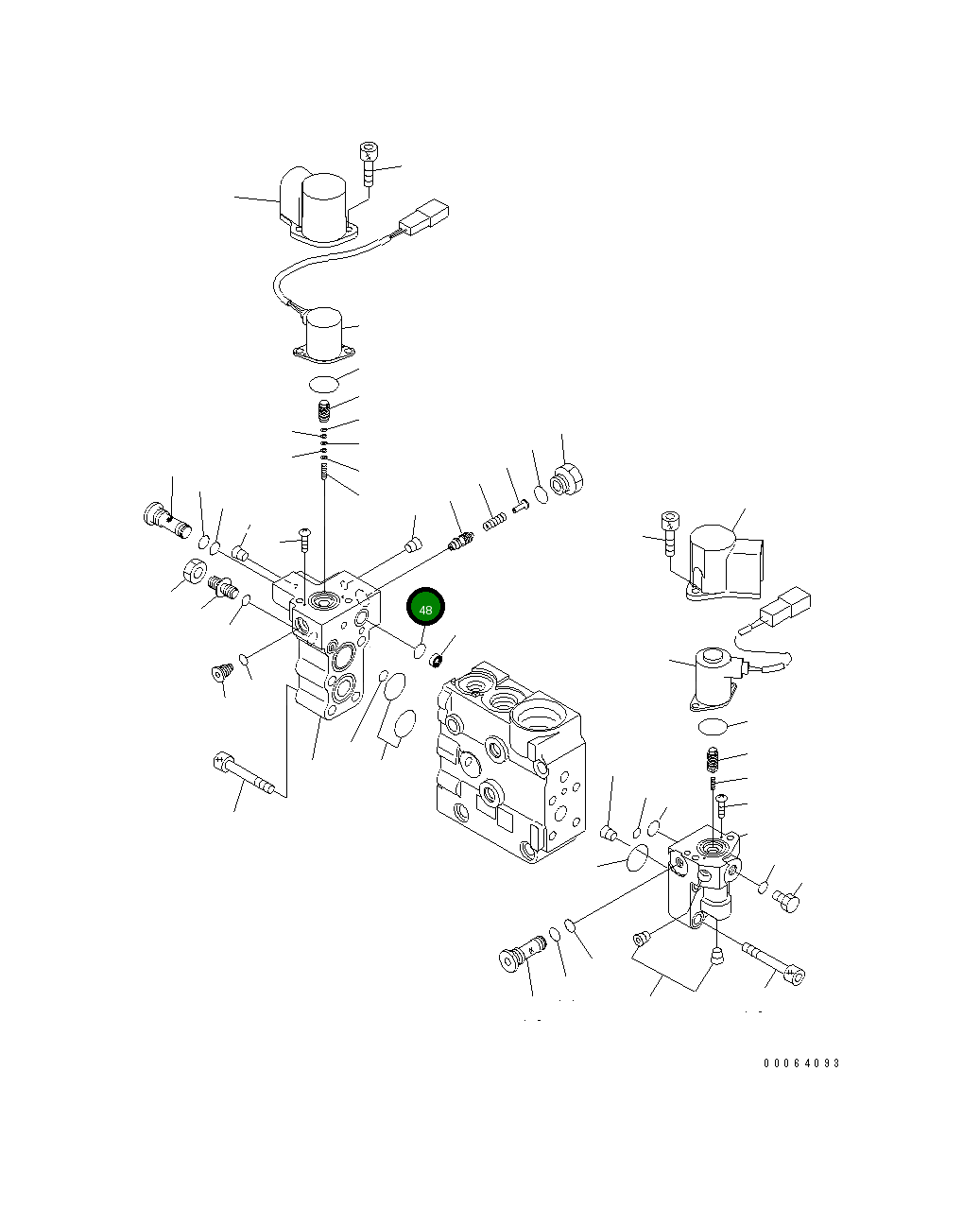 48

00064093