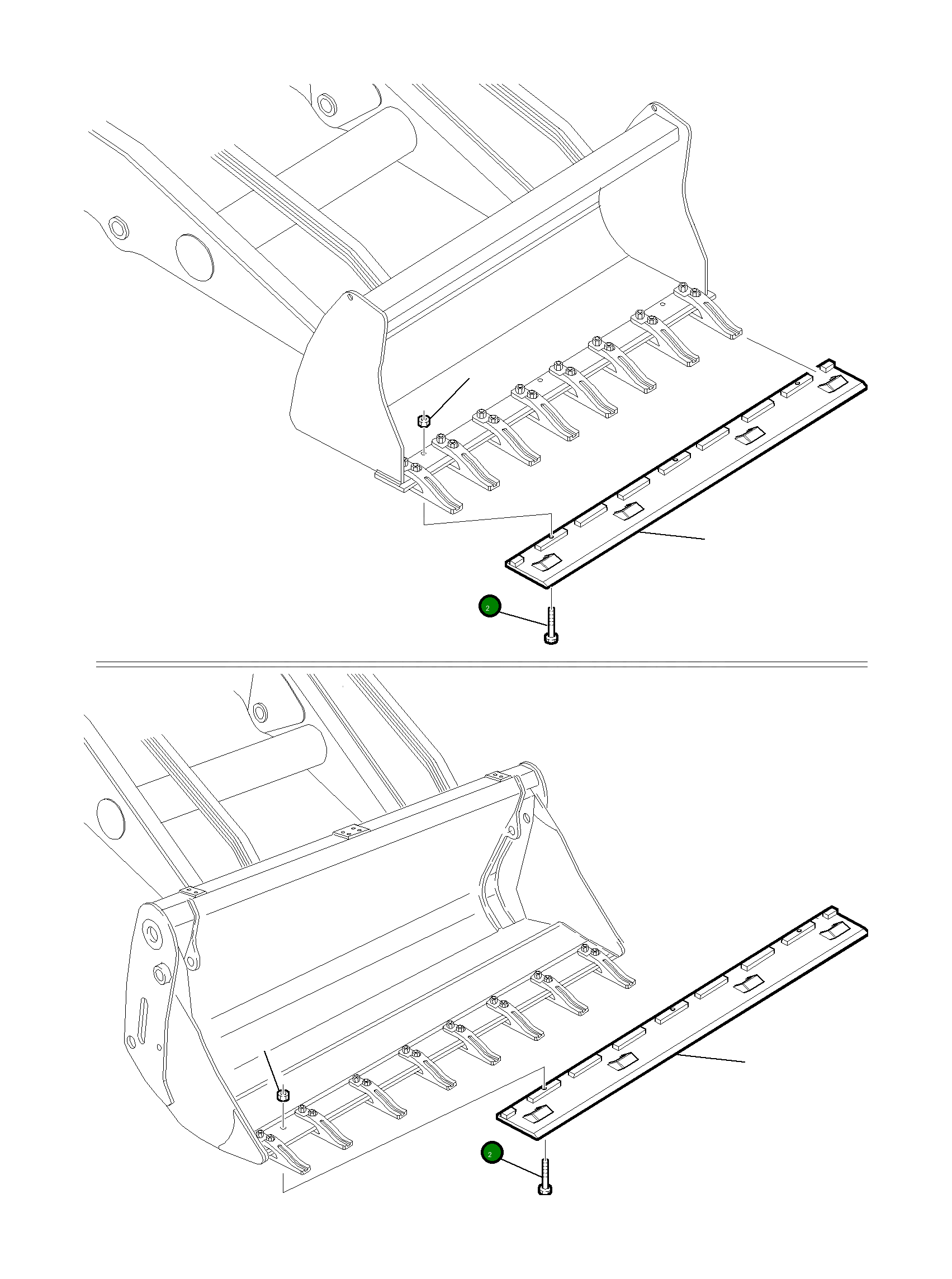 2

2