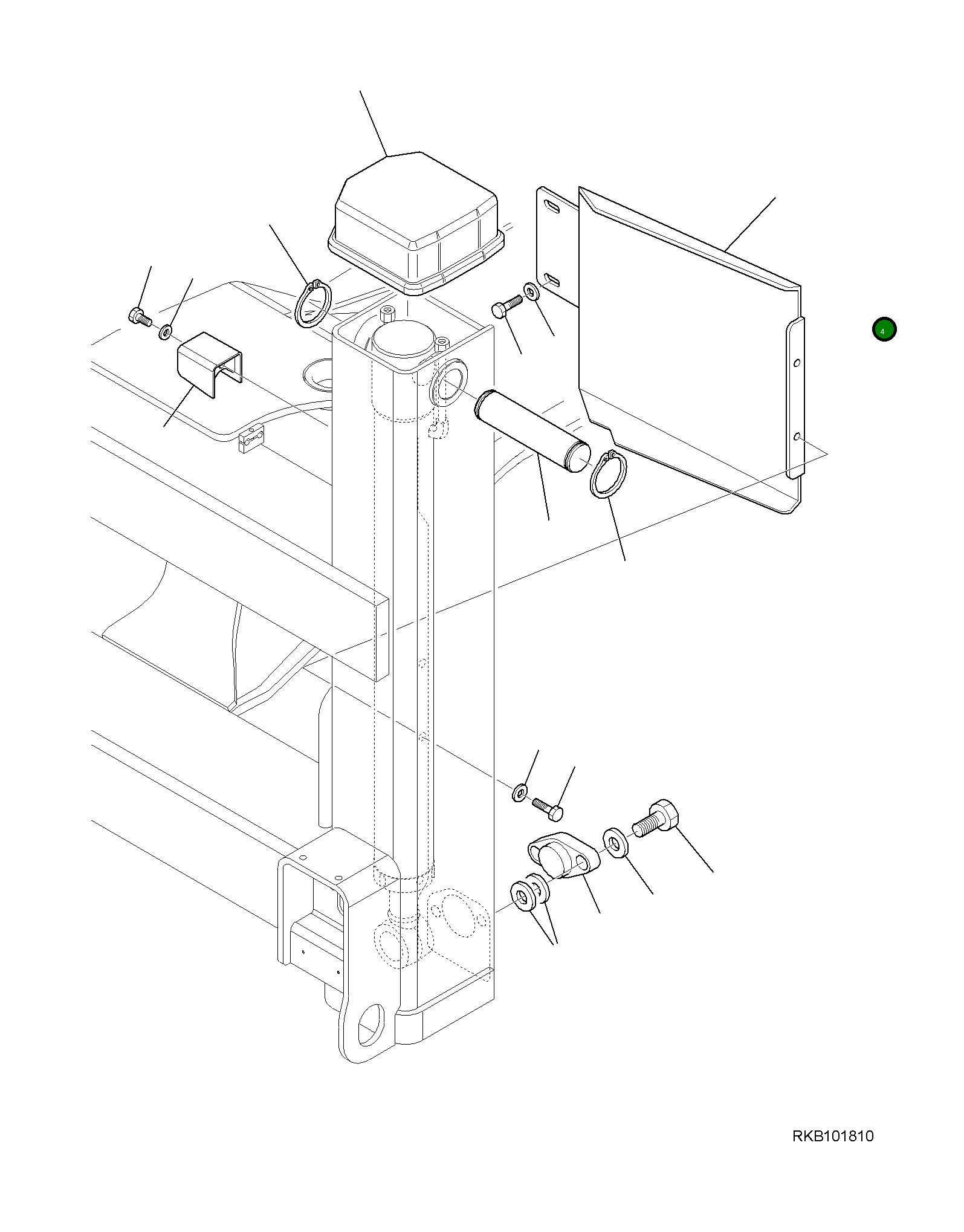 4

RKB101810