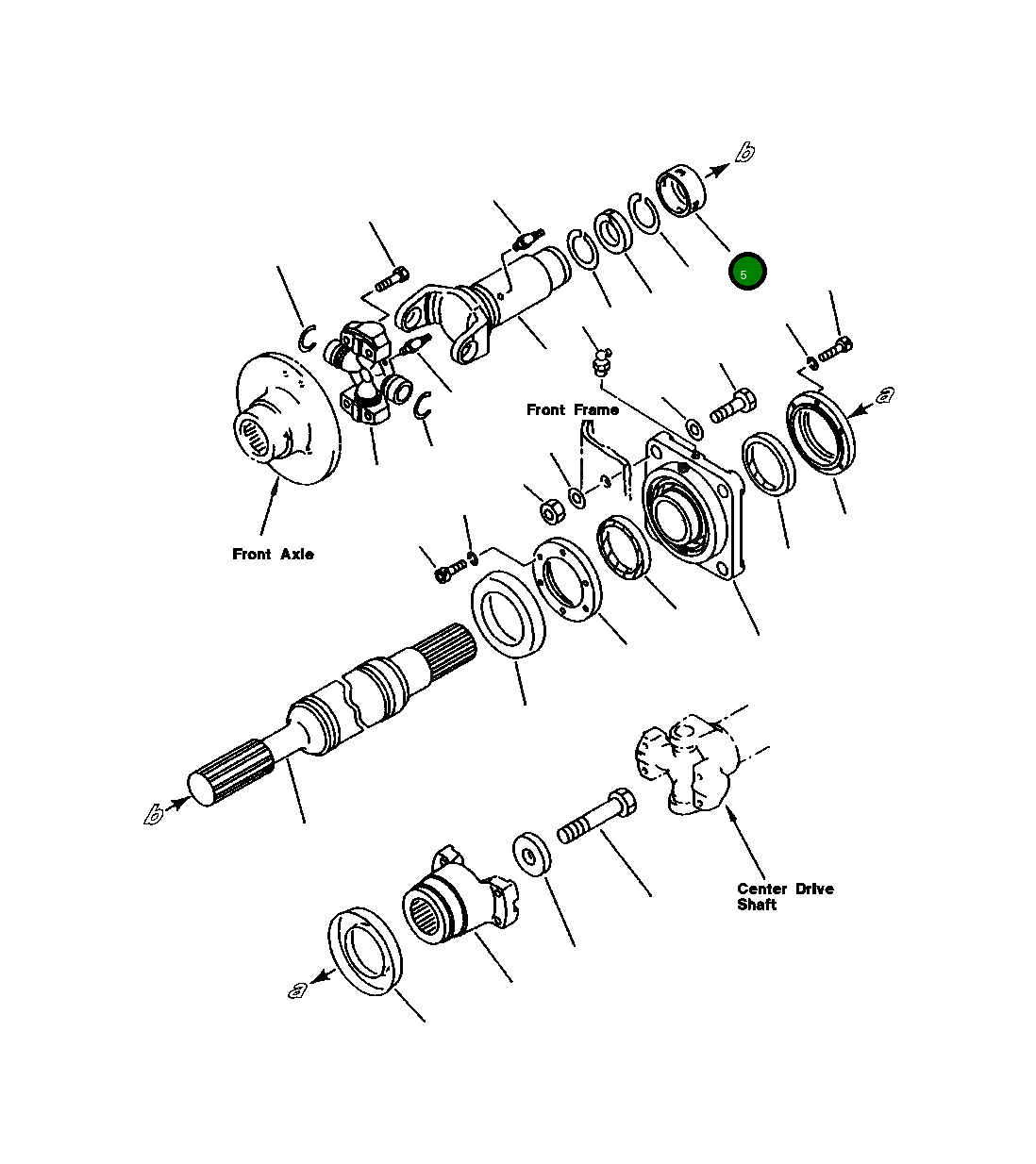 b
5
a
Front Frame
Front Axle
b
Center Drive Shaft
a