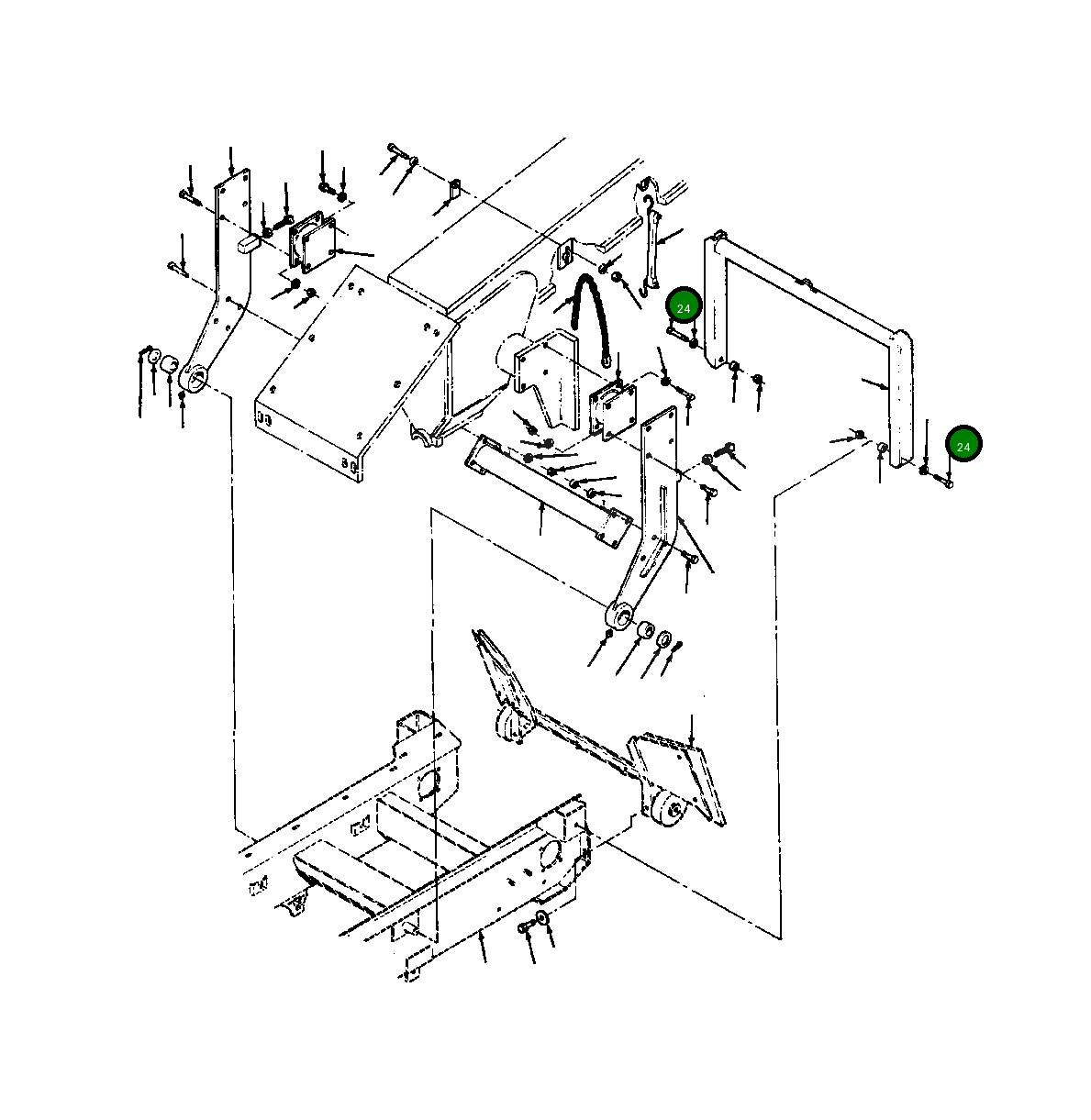 24

24