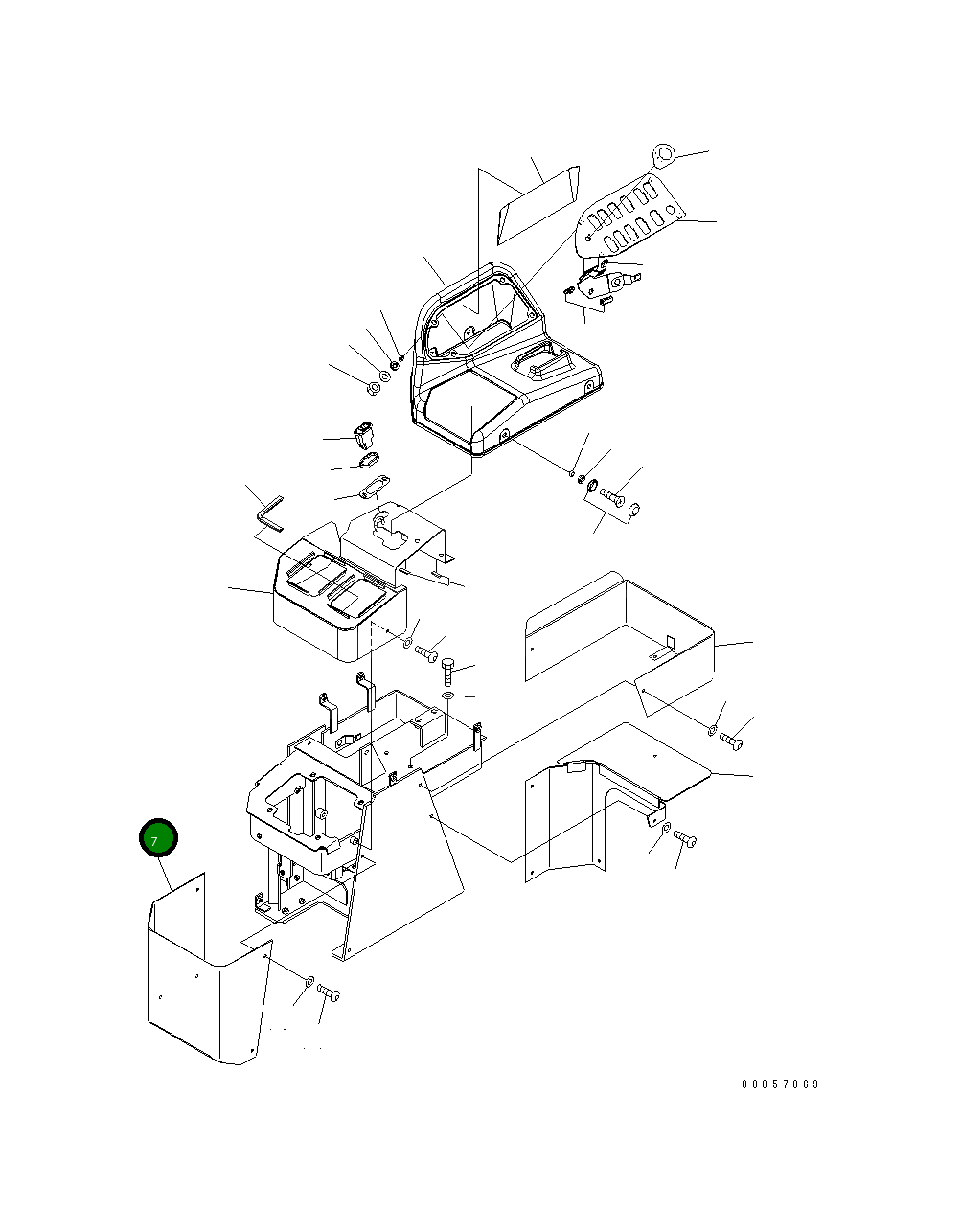 7

00057869