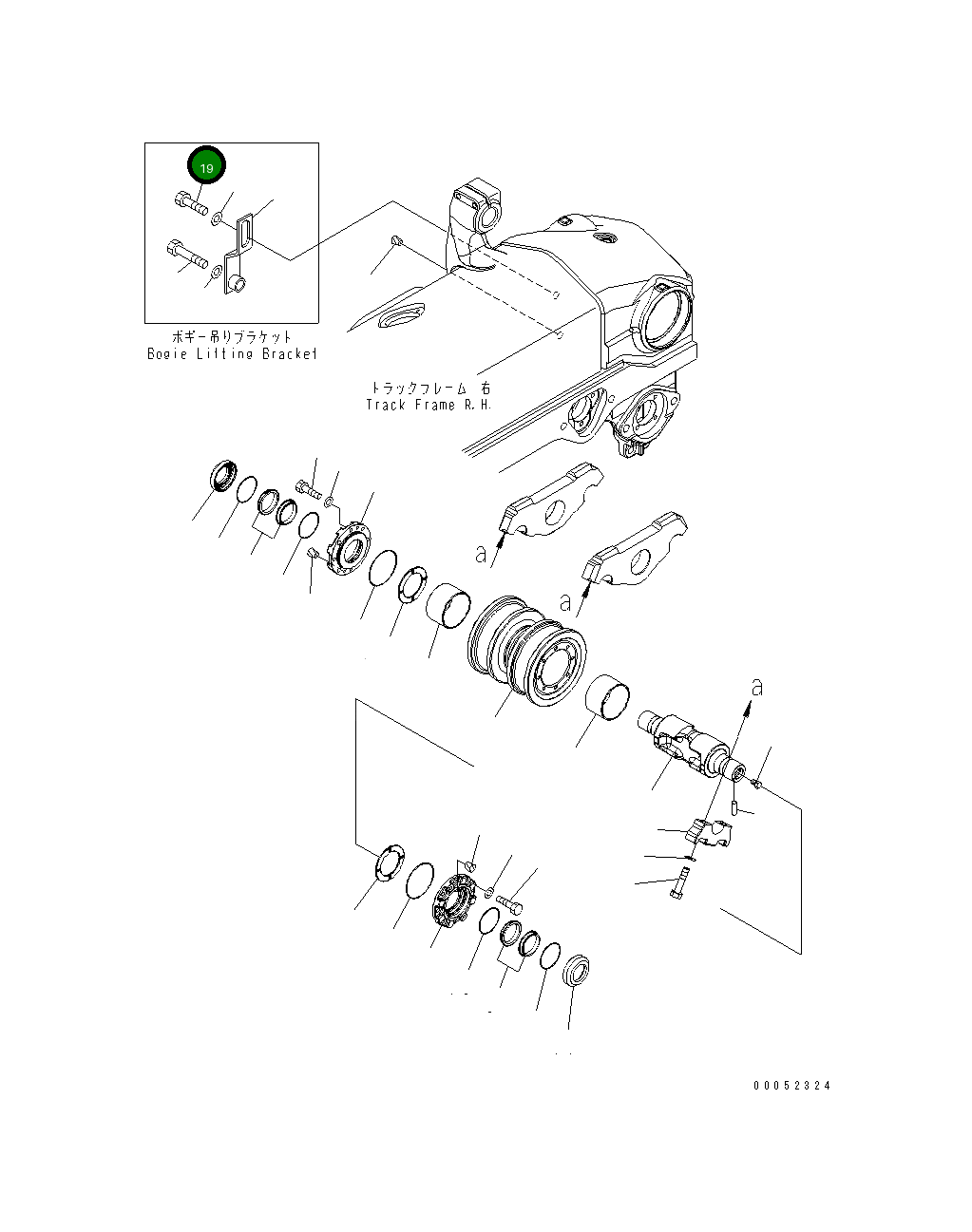 19

ボギー吊りブラケット
Bogie Lifting Bracket

トラックフレーム 右
Track Frame R.H.

a

a

a

00052324