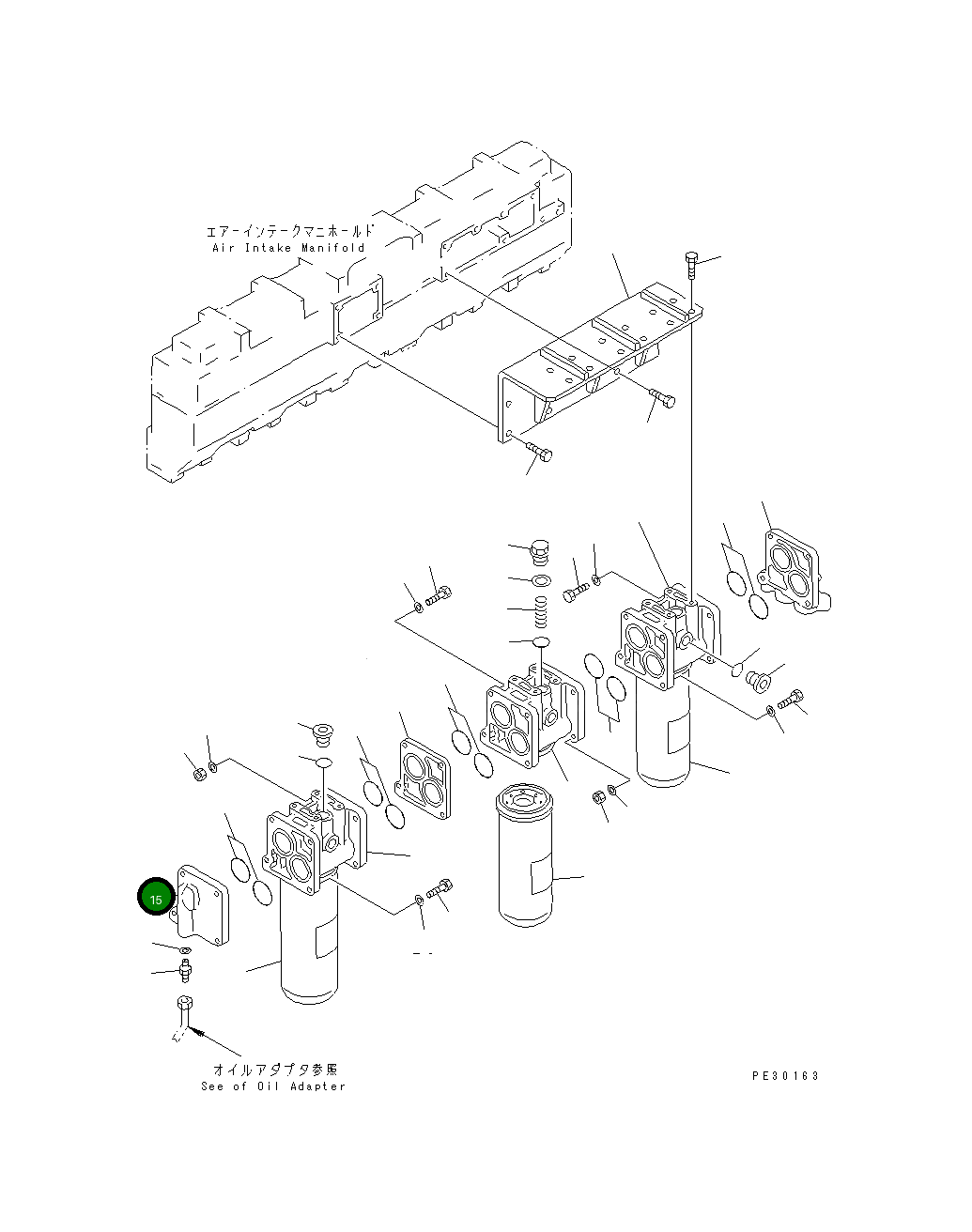 エアーインテークマニホールド
Air Intake Manifold

15

オイルアダプタ参照
See of Oil Adapter

PE30163