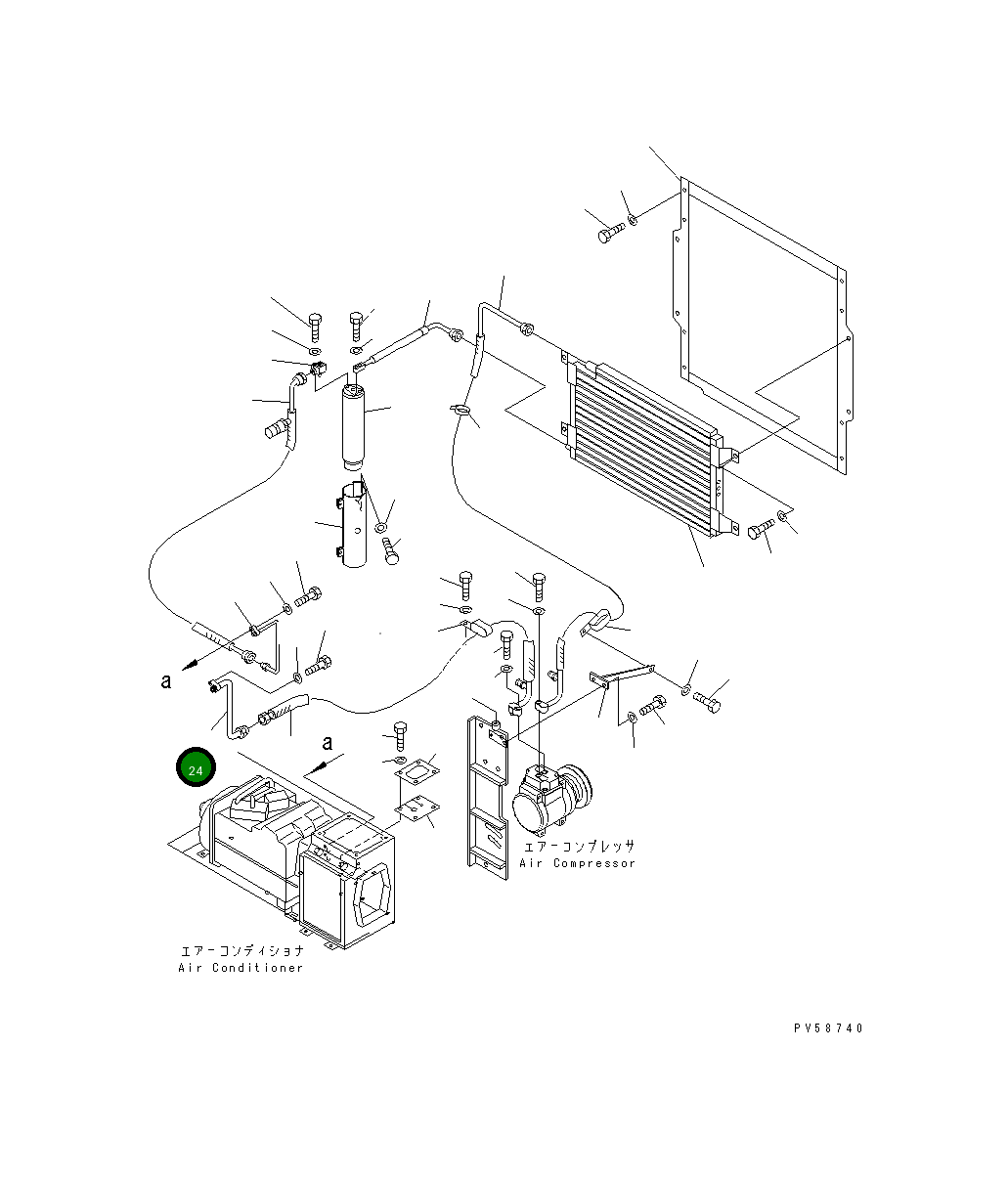 a

a

24

エアーコンプレッサ
Air Compressor

エアーコンディショナ
Air Conditioner

PV58740