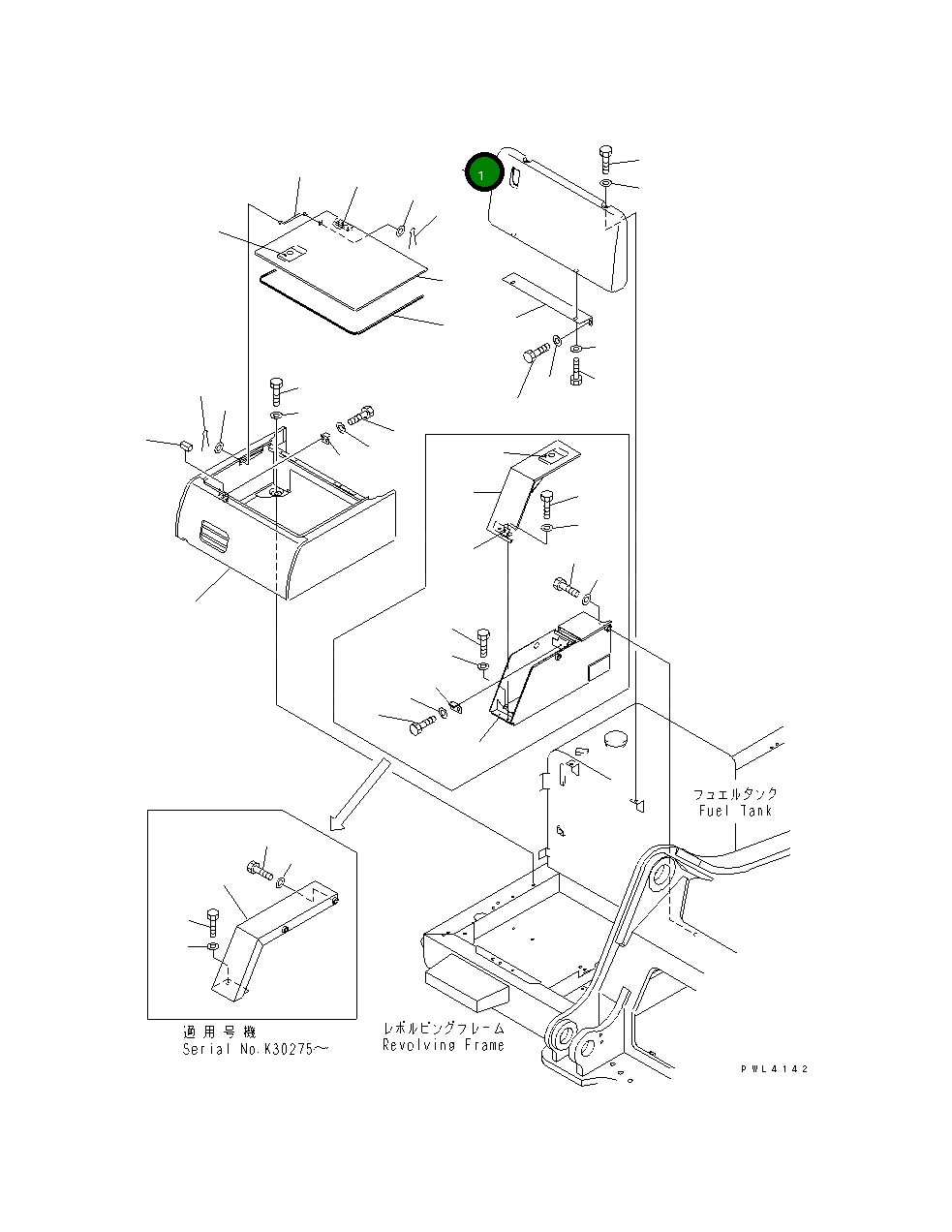 1

フュエルタンク
Fuel Tank

適用号機
Serial No.K30275～

レボルビングフレーム
Revolving Frame

PWL4142