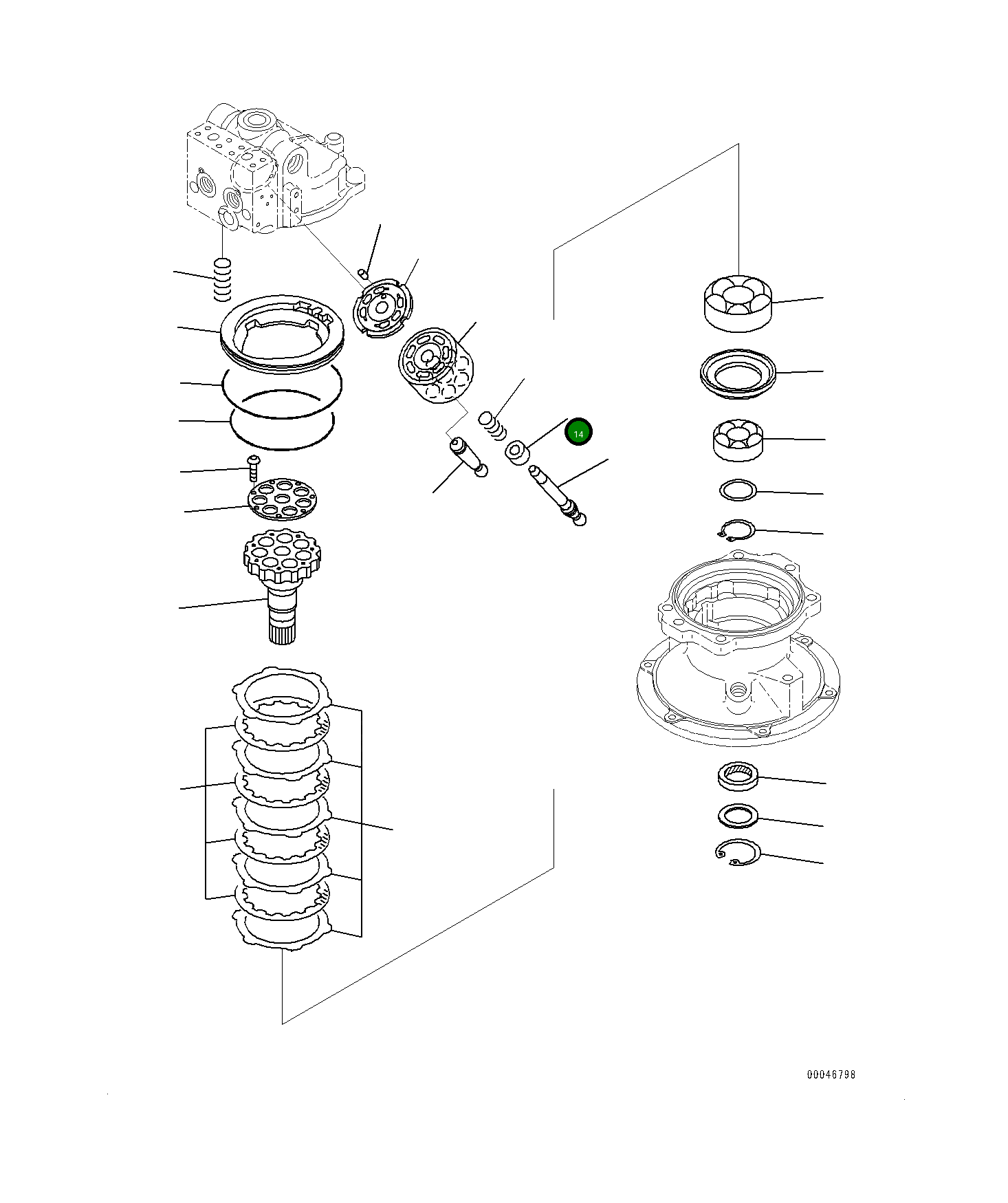 14

00046798