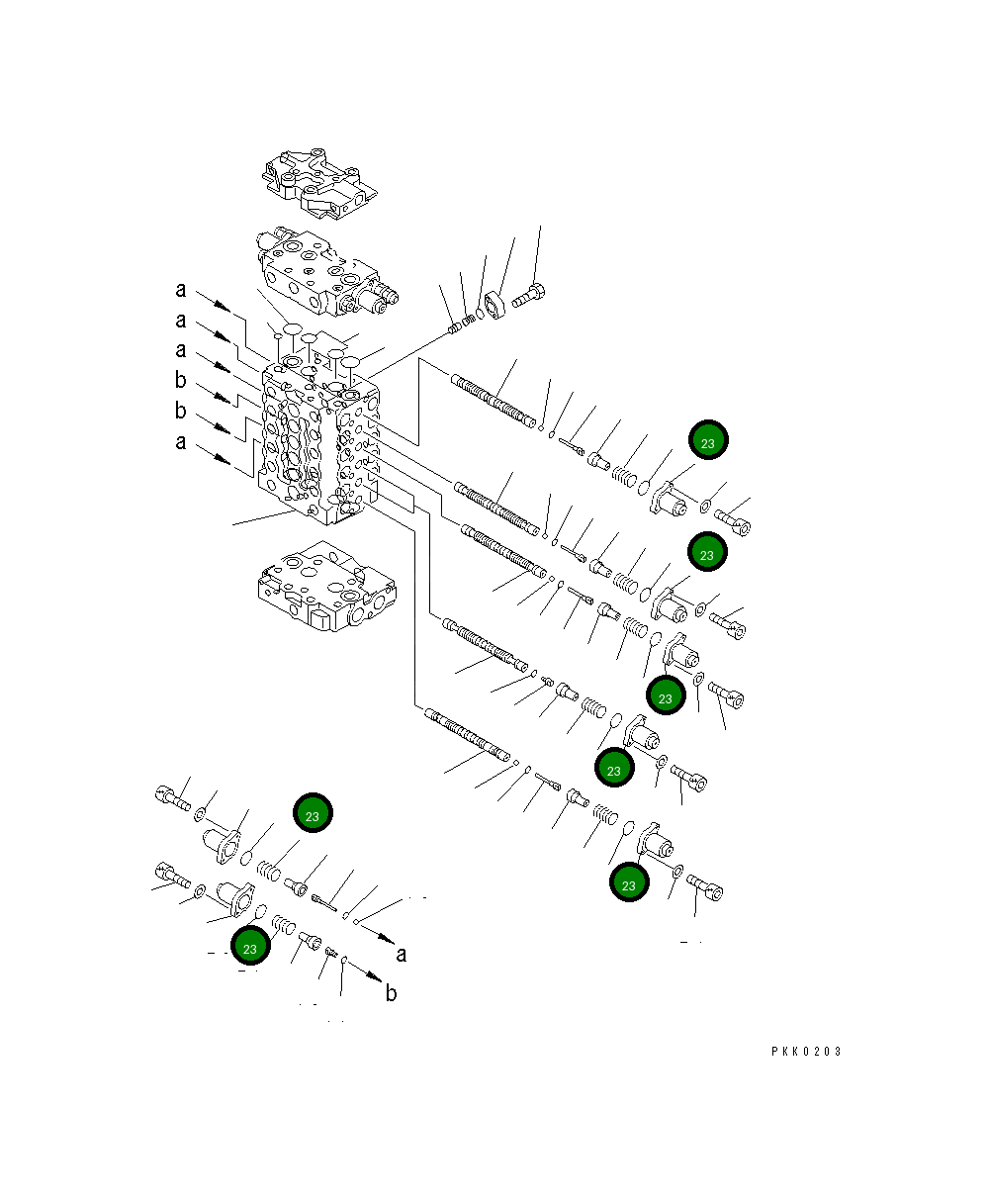 a
a
a
b
b
a

23
23
23
23
23
23
23

a
b

PKK0203