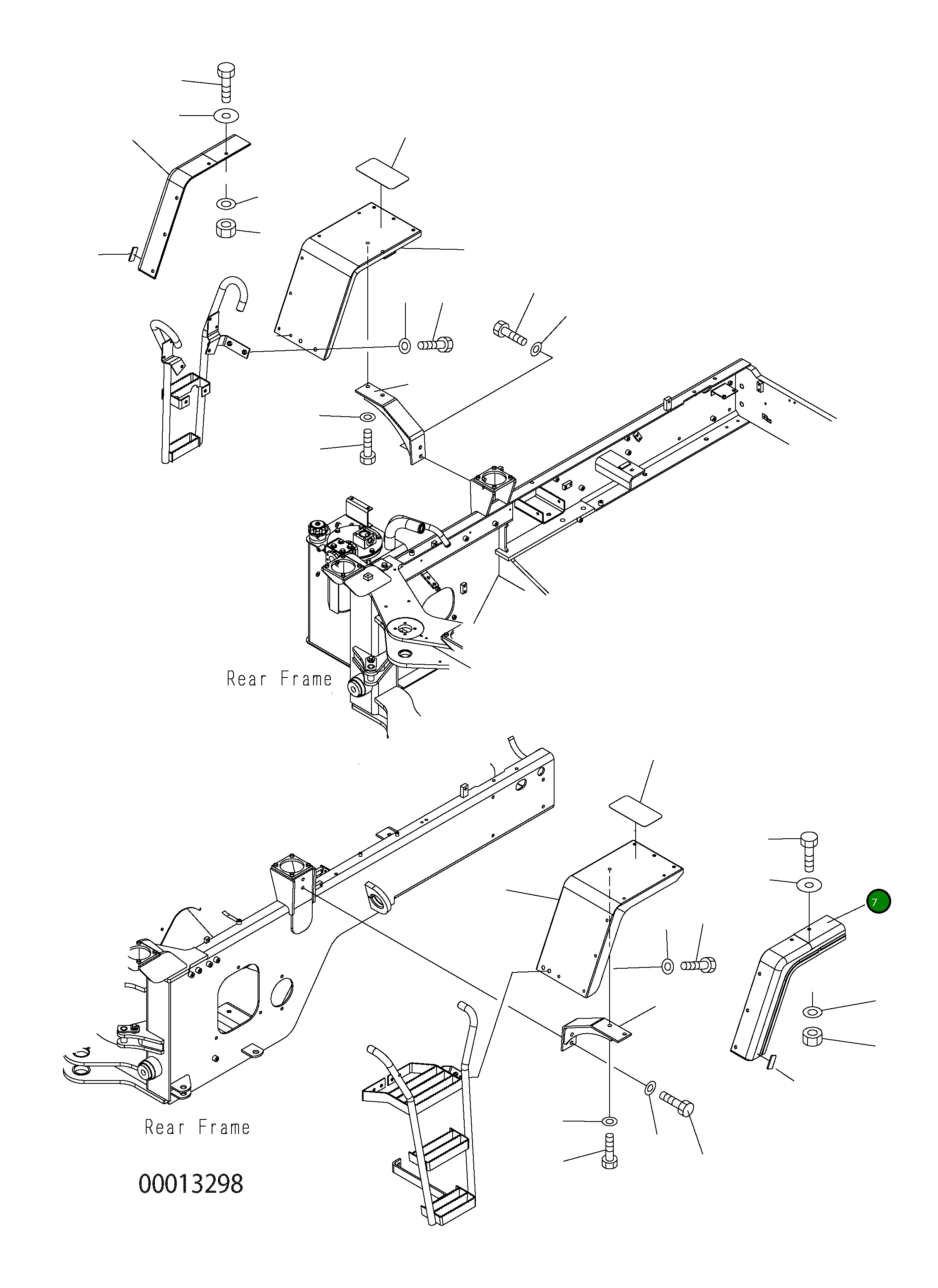 Rear Frame

7

Rear Frame

00013298