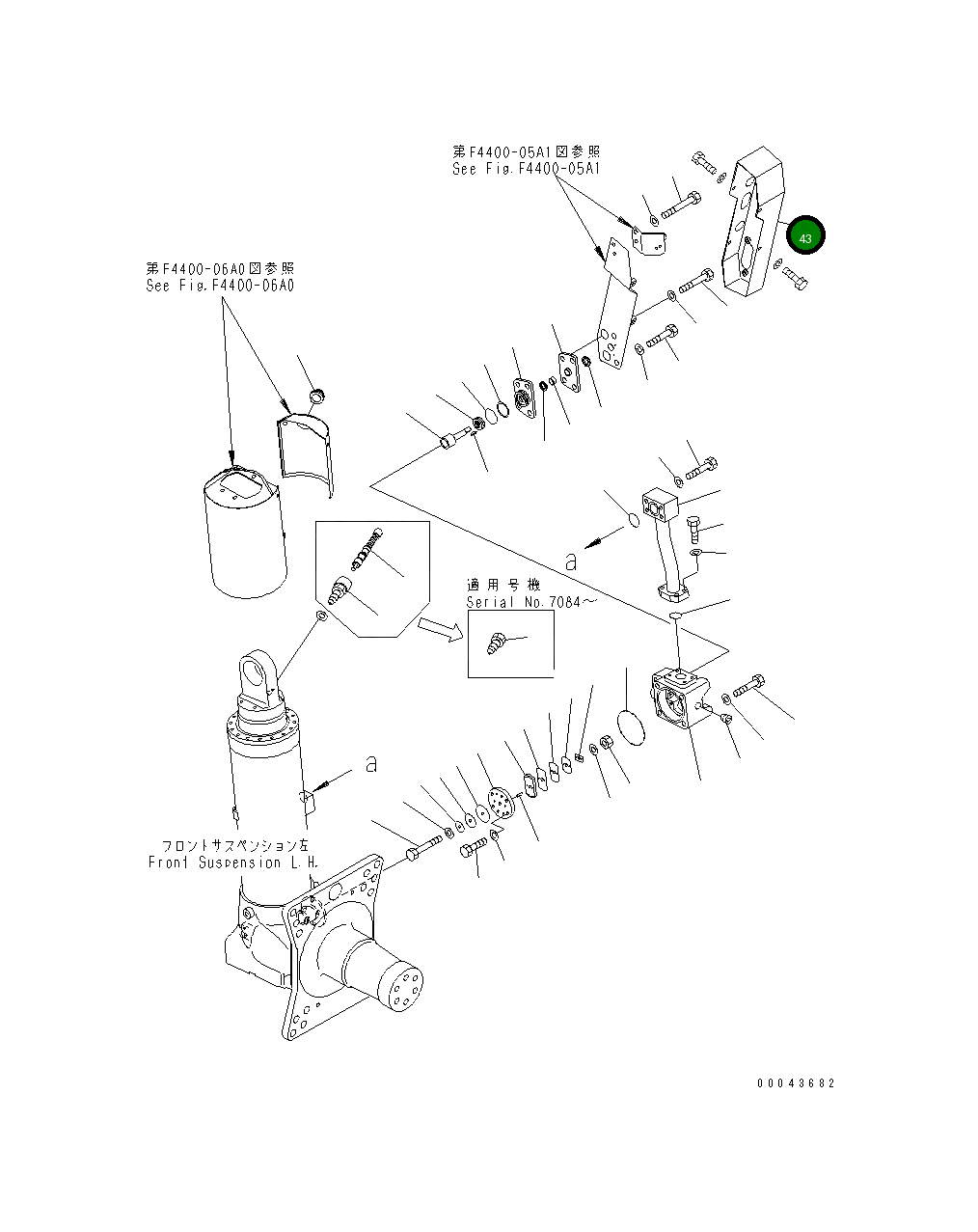 第F4400-05A1図参照
See Fig.F4400-05A1

43

第F4400-06A0図参照
See Fig.F4400-06A0

a

適用号機
Serial No.7084~

a

フロントサスペンション左
Front Suspension L.H.

00043682