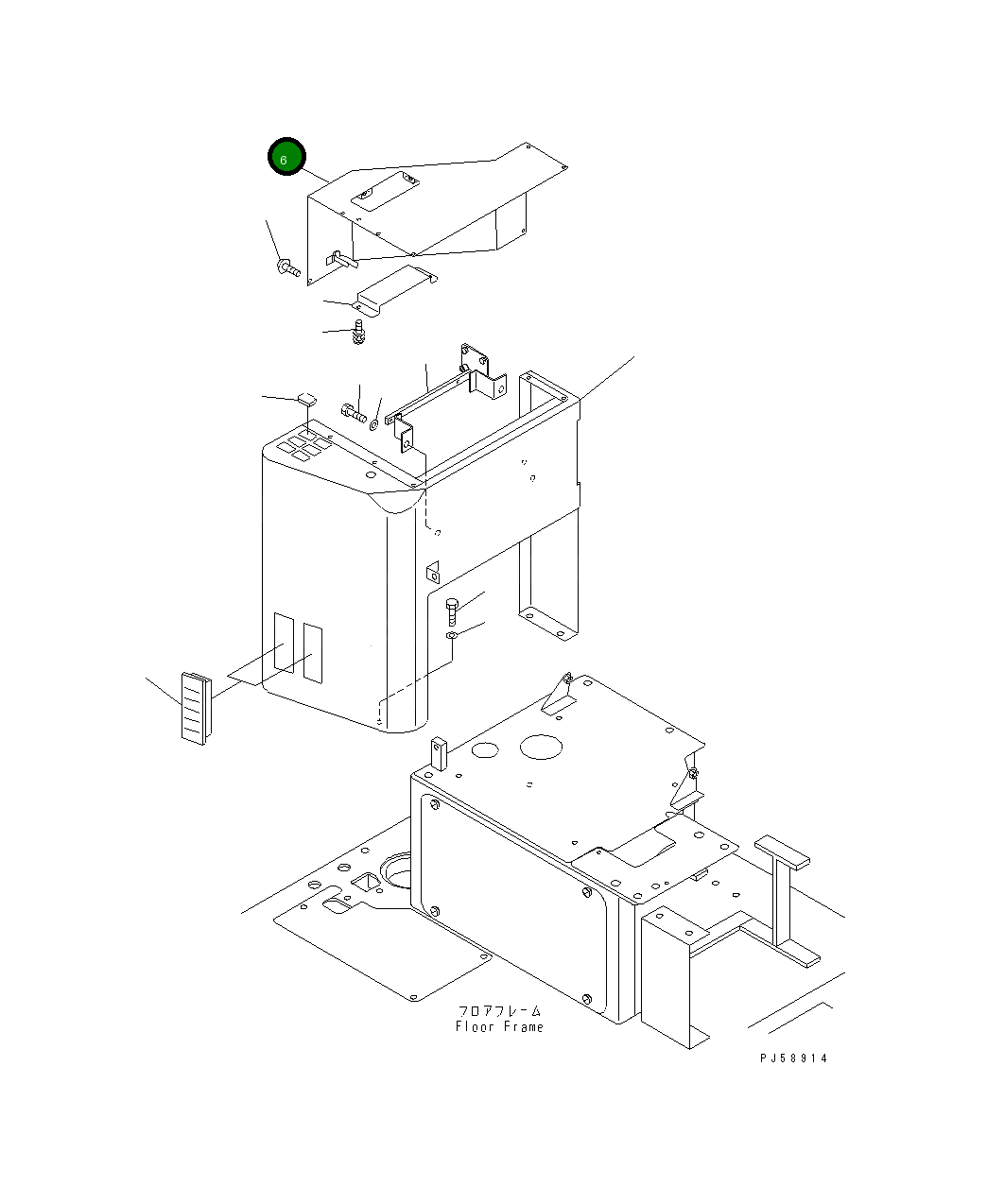 6

フロアフレーム
Floor Frame

PJ58914