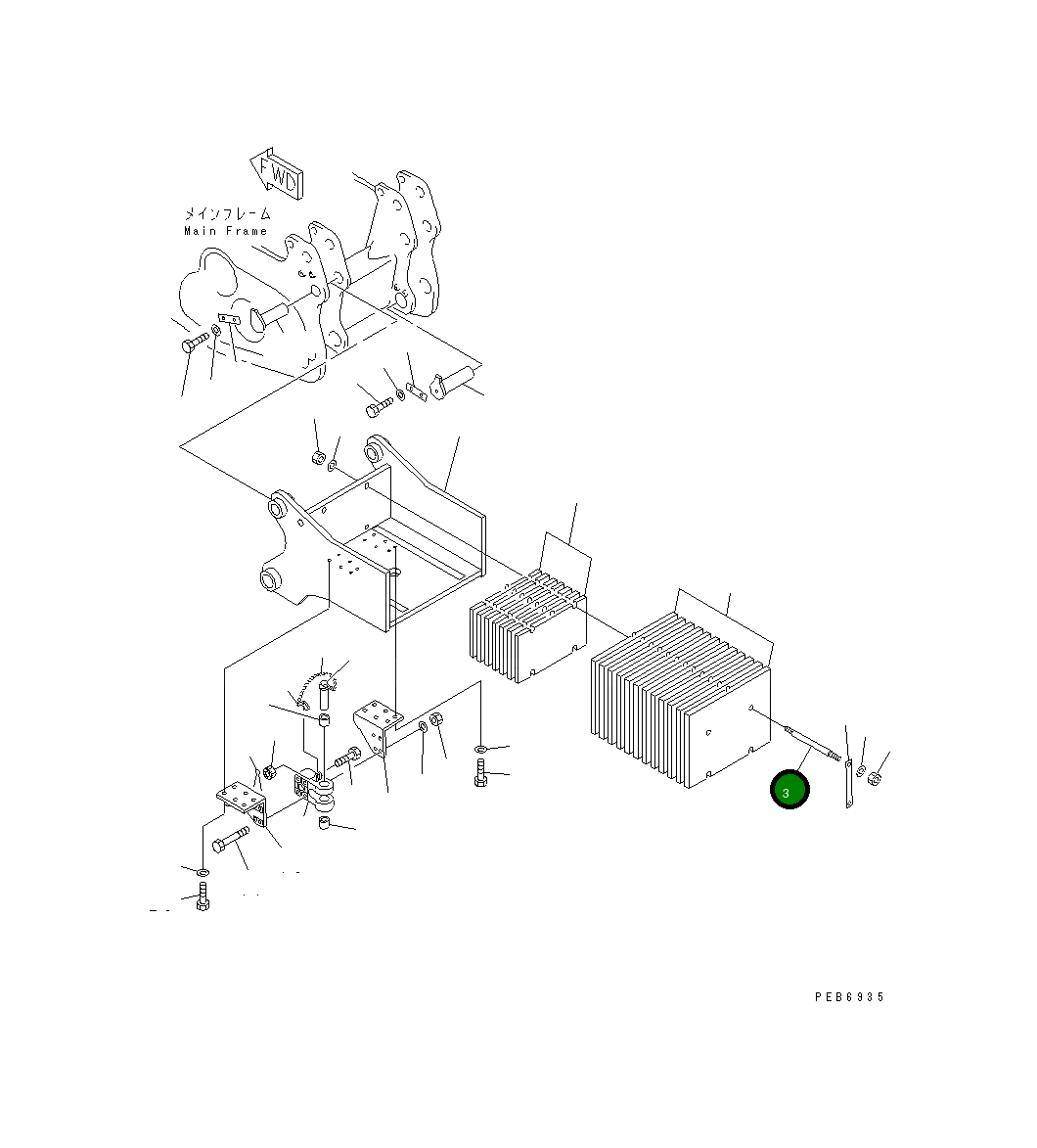 FWD
メインフレーム
Main Frame
3
PEB6935