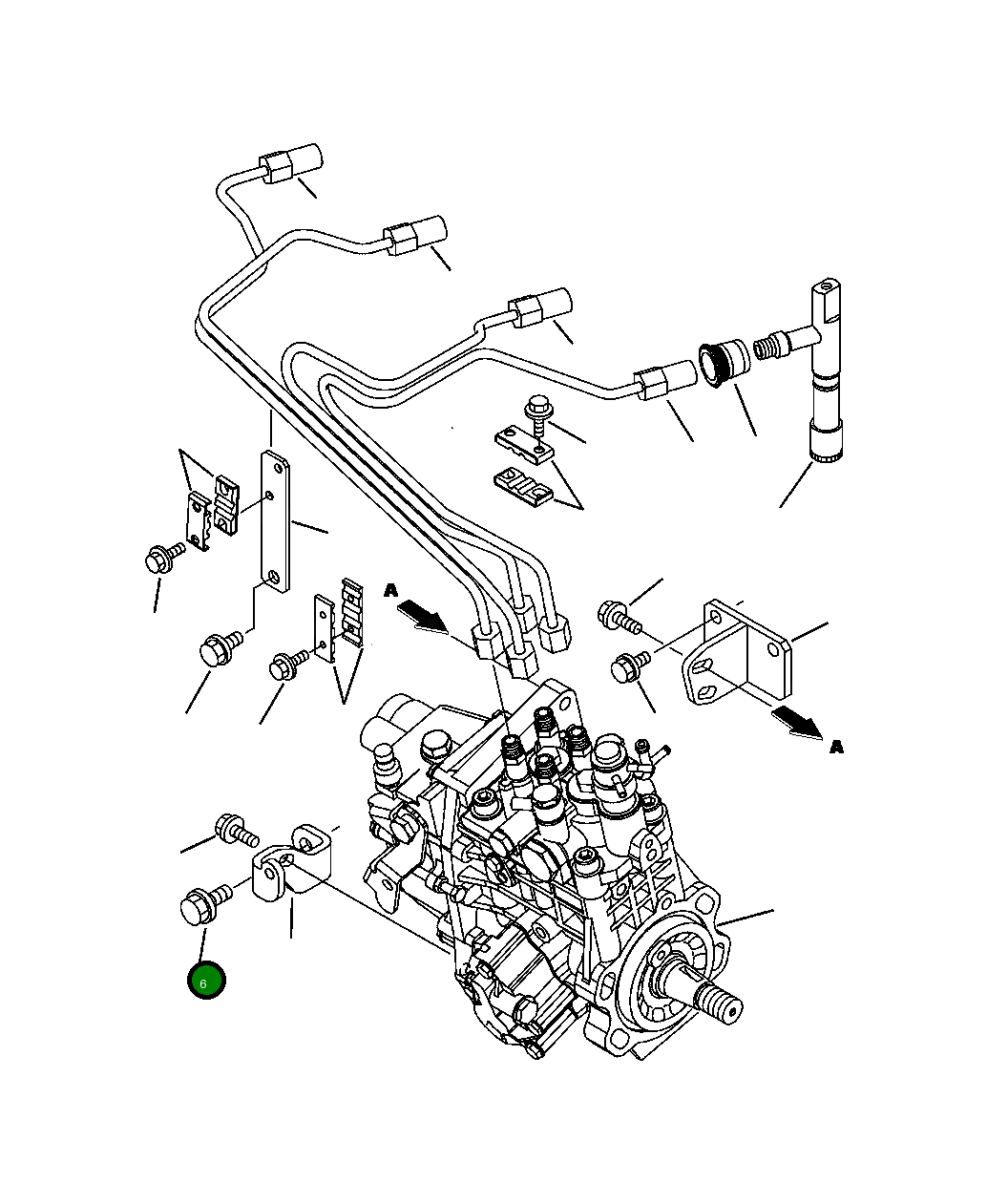 A
A
6