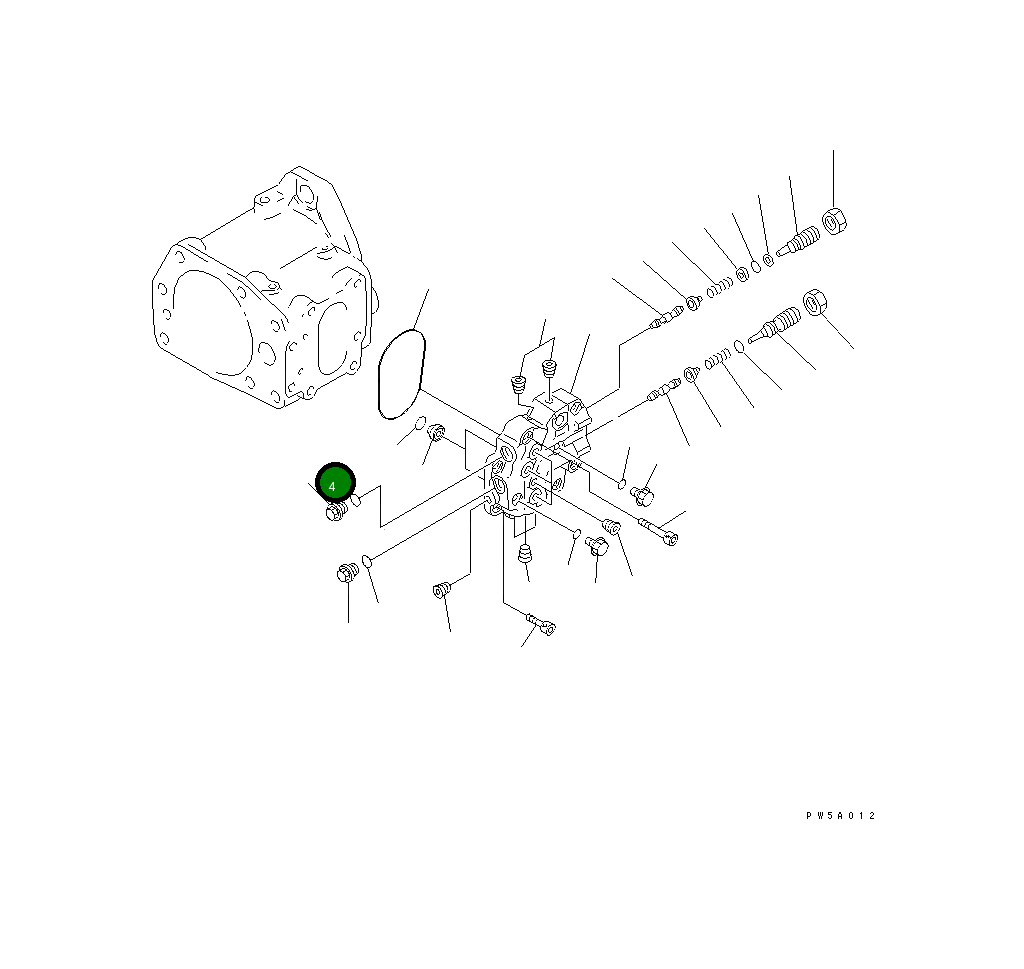 4

PW5A012