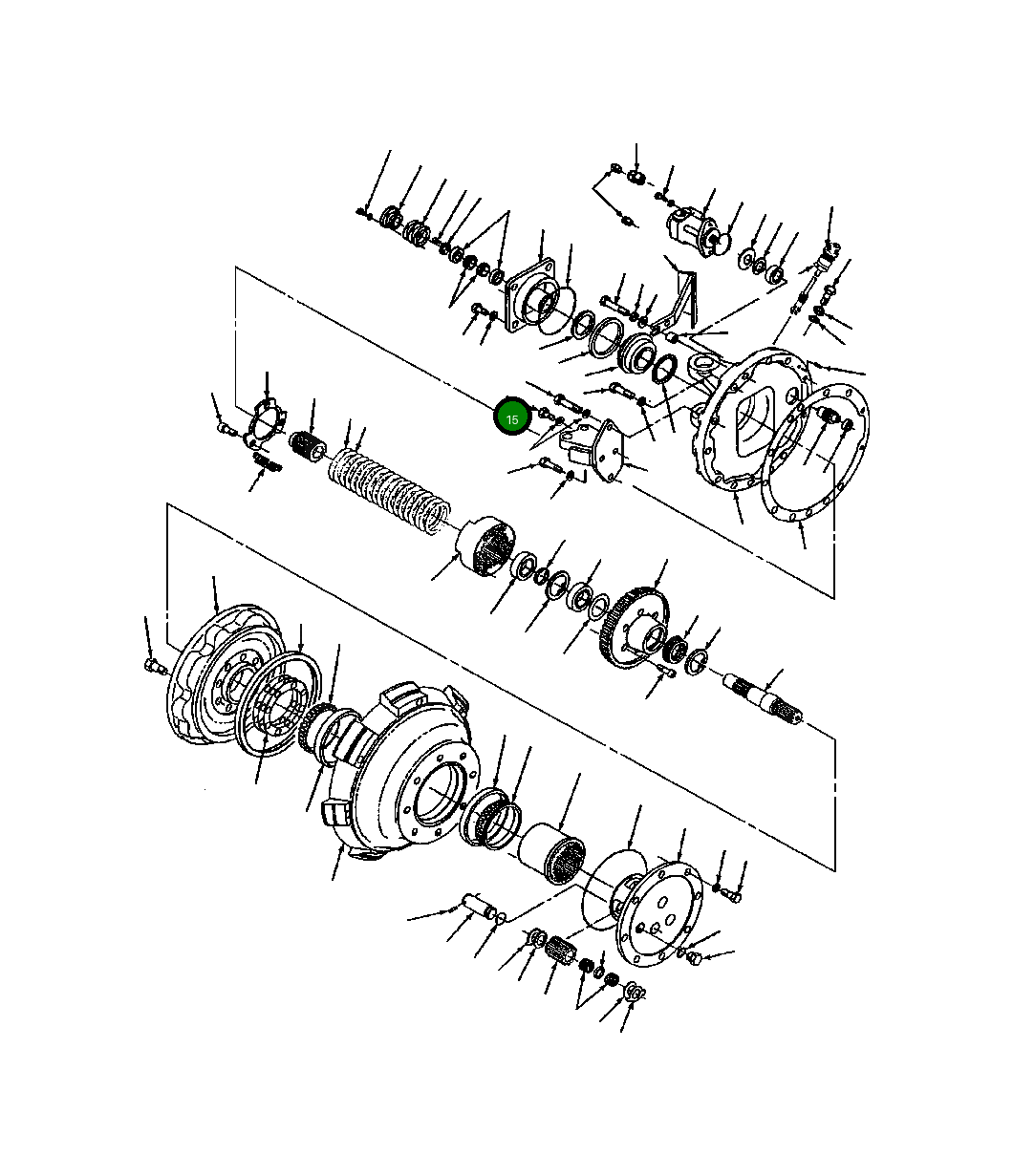 15