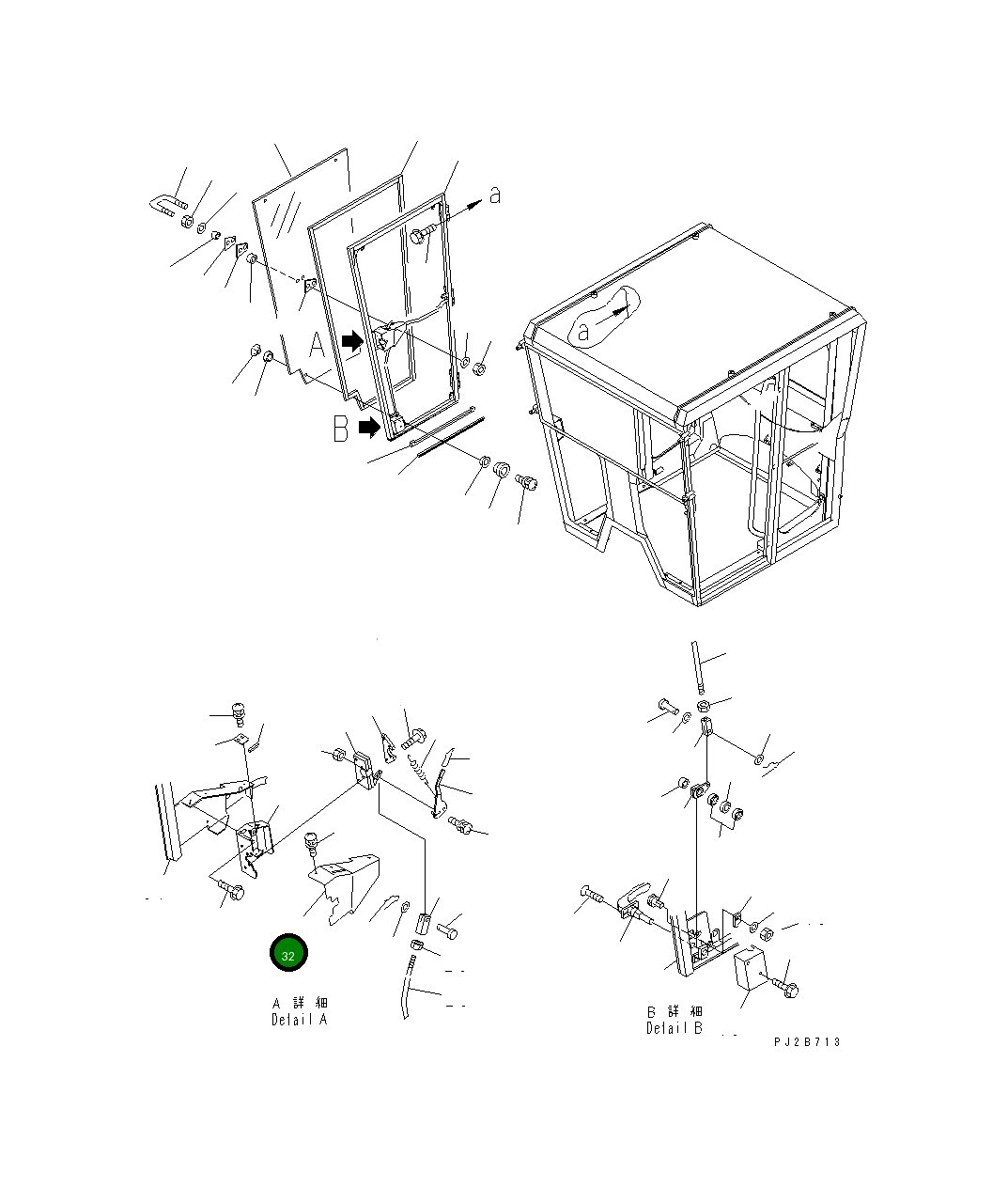 a

a

A

B

32

A 詳 細
Detail A

B 詳 細
Detail B

PJ2B713